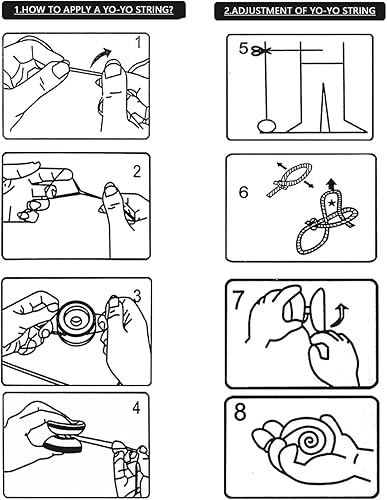 1.HOW TO APPLY A YO-YO STRING?

1

2

3

4

2.ADJUSTMENT OF YO-YO STRING

5

6

7

8