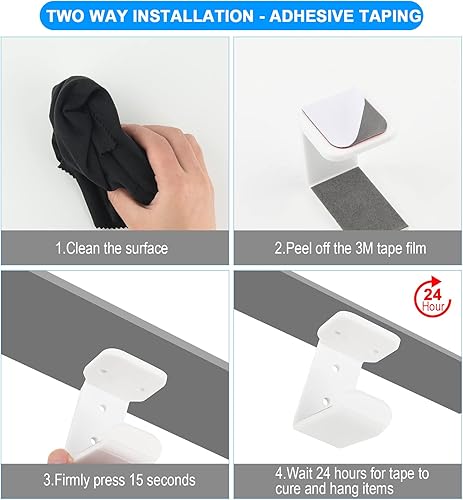 TWO WAY INSTALLATION - ADHESIVE TAPING

1.Clean the surface

2.Peel off the 3M tape film

24 Hour

3.Firmly press 15 seconds

4.Wait 24 hours for tape to cure and hang items