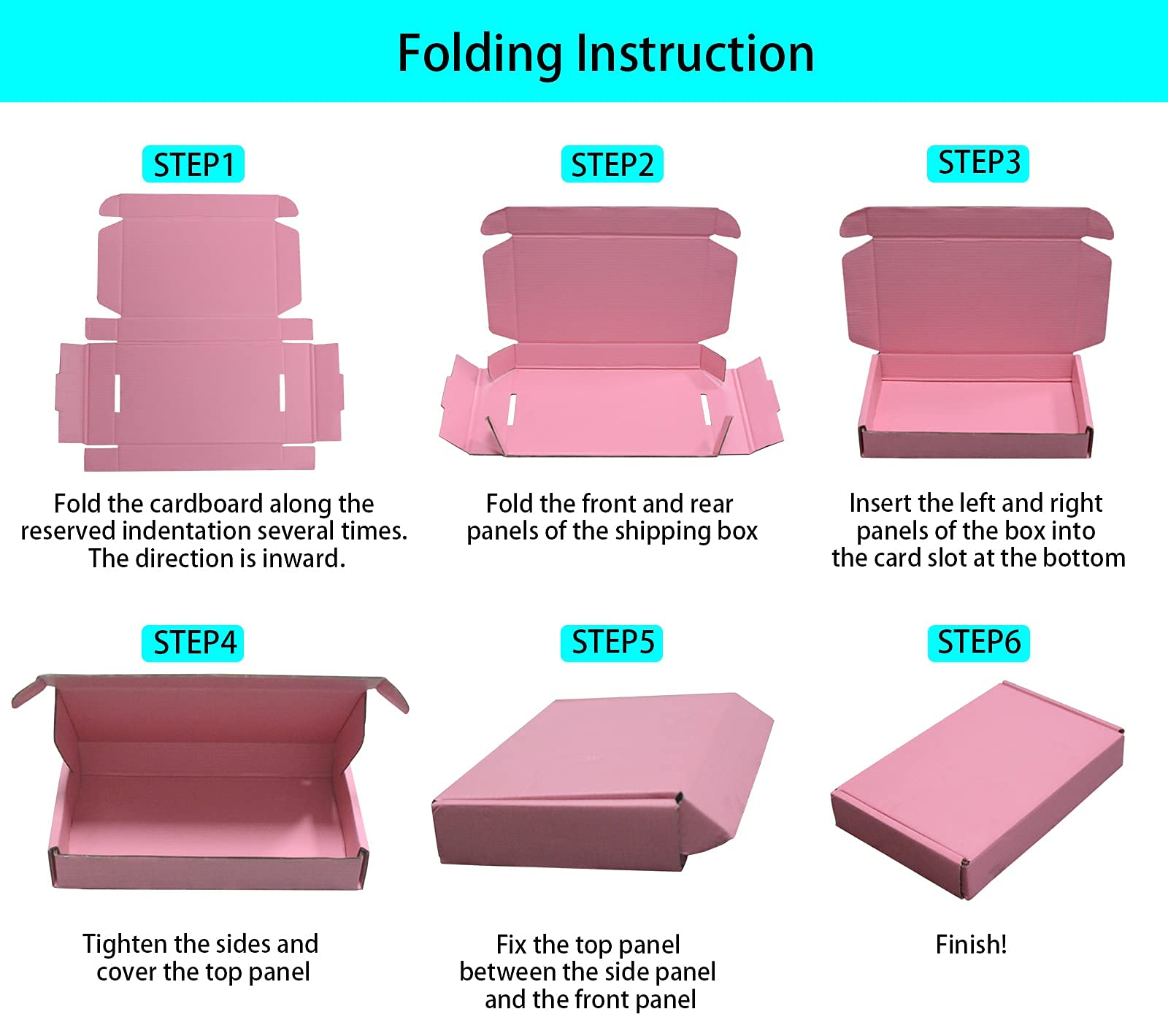 Folding Instruction

STEP1

Fold the cardboard along the reserved indentation several times. The direction is inward.

STEP2

Fold the front and rear panels of the shipping box

STEP3

Insert the left and right panels of the box into the card slot at the bottom

STEP4

Tighten the sides and cover the top panel

STEP5

Fix the top panel between the side panel and the front panel

STEP6

Finish!