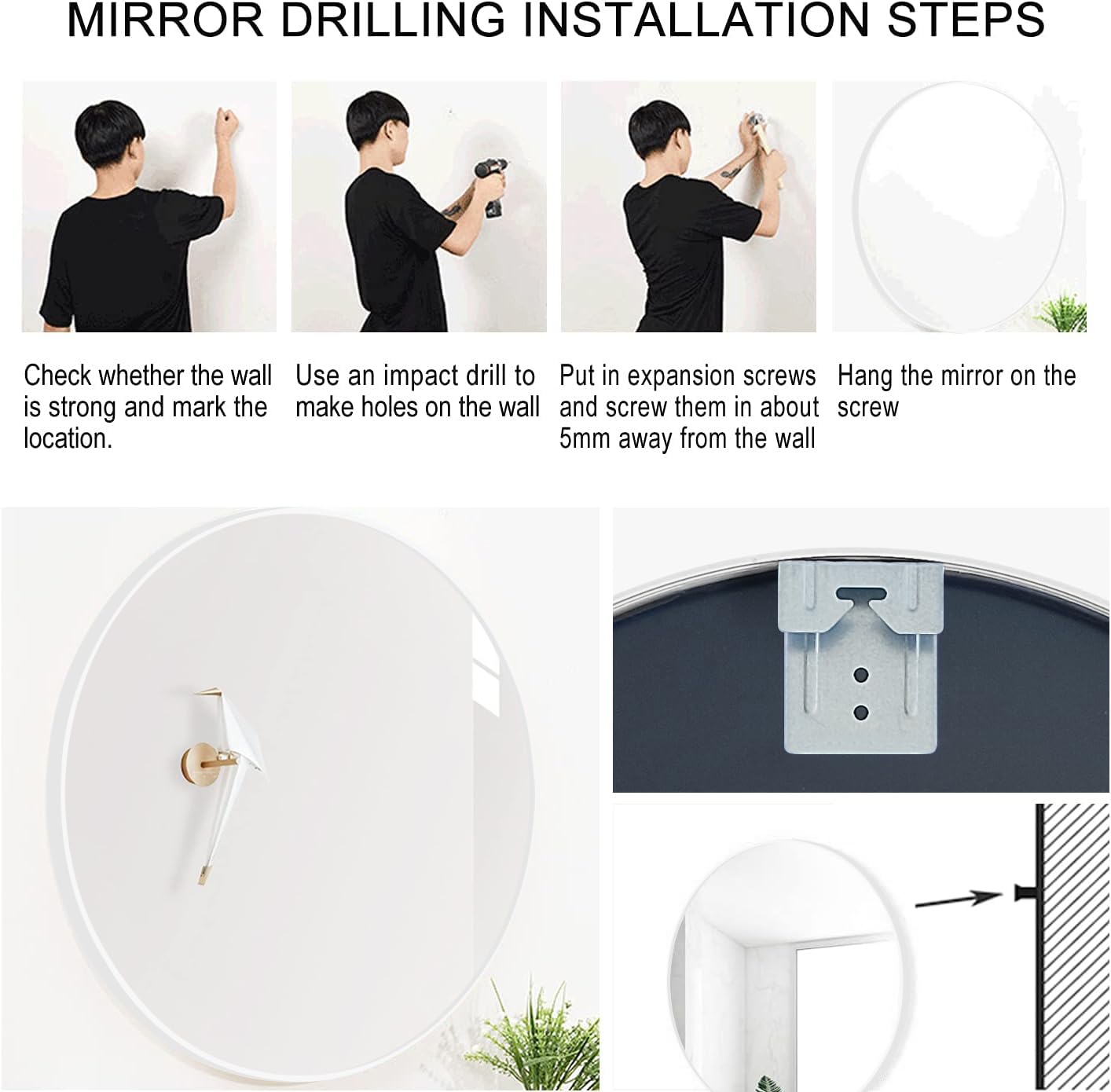 MIRROR DRILLING INSTALLATION STEPS

Check whether the wall is strong and mark the location.

Use an impact drill to make holes on the wall

Put in expansion screws and screw them in about 5mm away from the wall

Hang the mirror on the screw