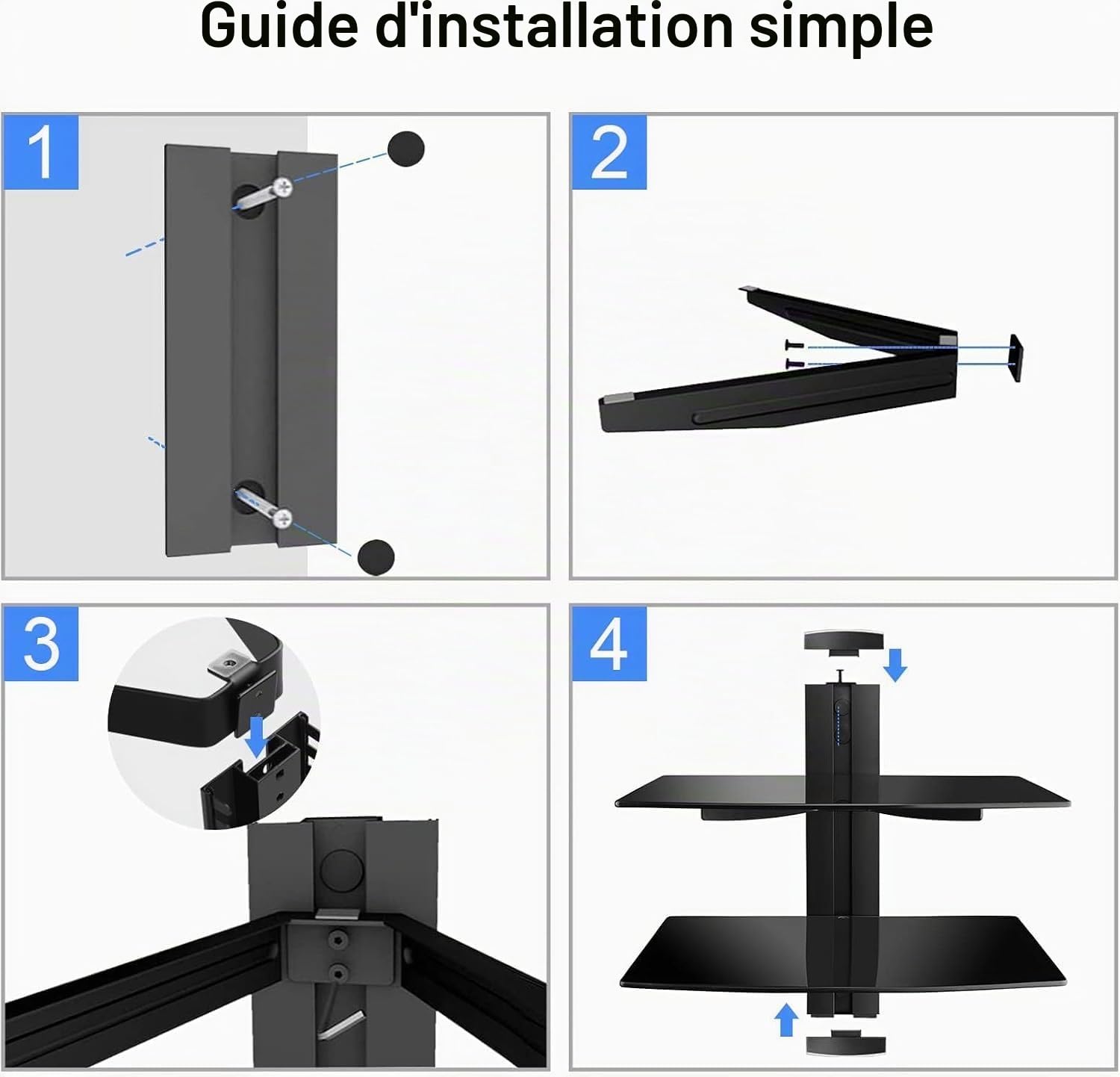 Guide d'installation simple

1

2

3

4