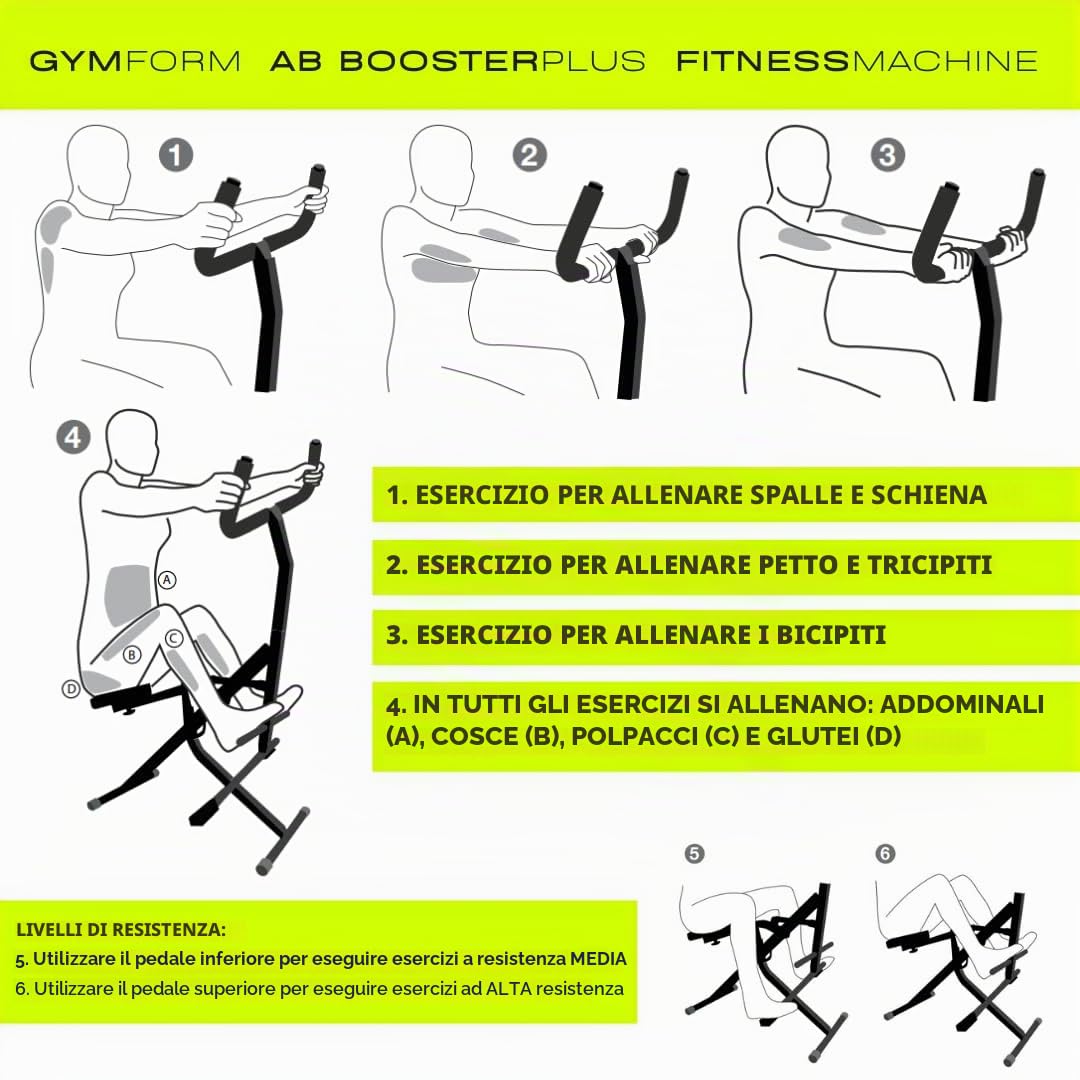 GYMFORM AB BOOSTERPLUS FITNESSMACHINE

1

2

3

4

A

B

C

D

1. ESERCIZIO PER ALLENARE SPALLE E SCHIENA

2. ESERCIZIO PER ALLENARE PETTO E TRICIPITI

3. ESERCIZIO PER ALLENARE I BICIPITI

4. IN TUTTI GLI ESERCIZI SI ALLENANO: ADDOMINALI (A), COSCE (B), POLPACCI (C) E GLUTEI (D)

5

6

LIVELLI DI RESISTENZA:
5. Utilizzare il pedale inferiore per eseguire esercizi a resistenza MEDIA
6. Utilizzare il pedale superiore per eseguire esercizi ad ALTA resistenza