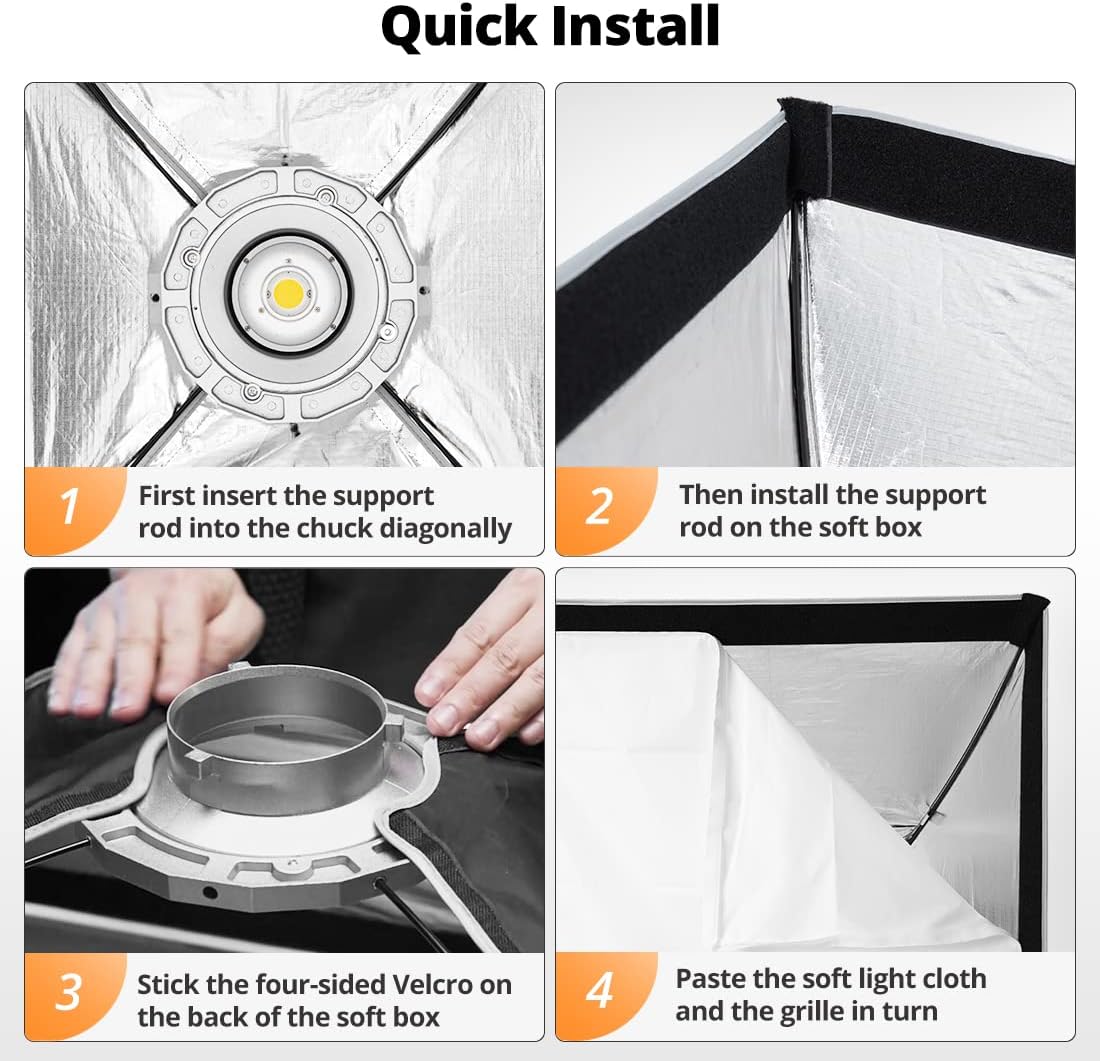 Quick Install

1
First insert the support rod into the chuck diagonally

2
Then install the support rod on the soft box

3
Stick the four-sided Velcro on the back of the soft box

4
Paste the soft light cloth and the grille in turn