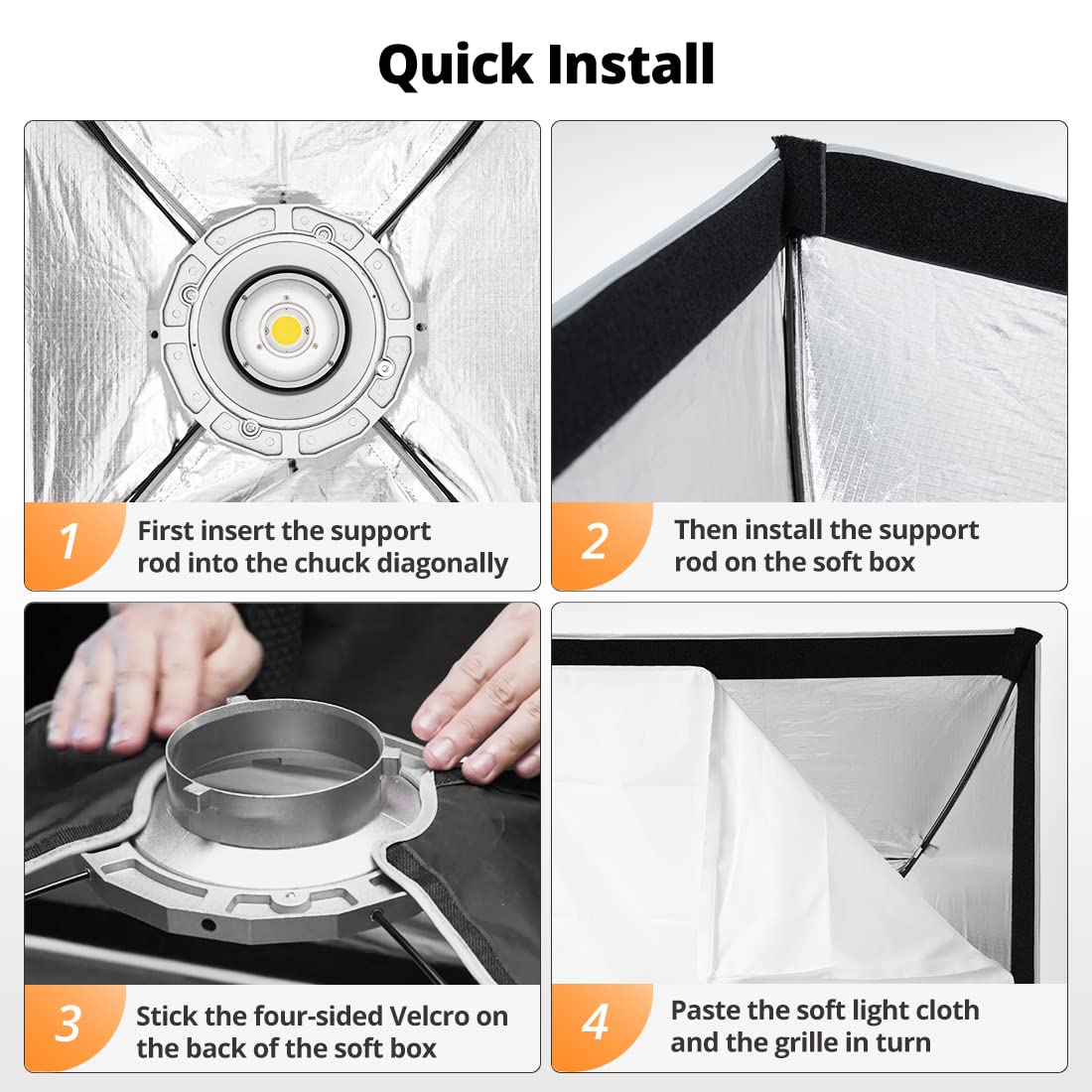 Quick Install

1 First insert the support rod into the chuck diagonally

2 Then install the support rod on the soft box

3 Stick the four-sided Velcro on the back of the soft box

4 Paste the soft light cloth and the grille in turn