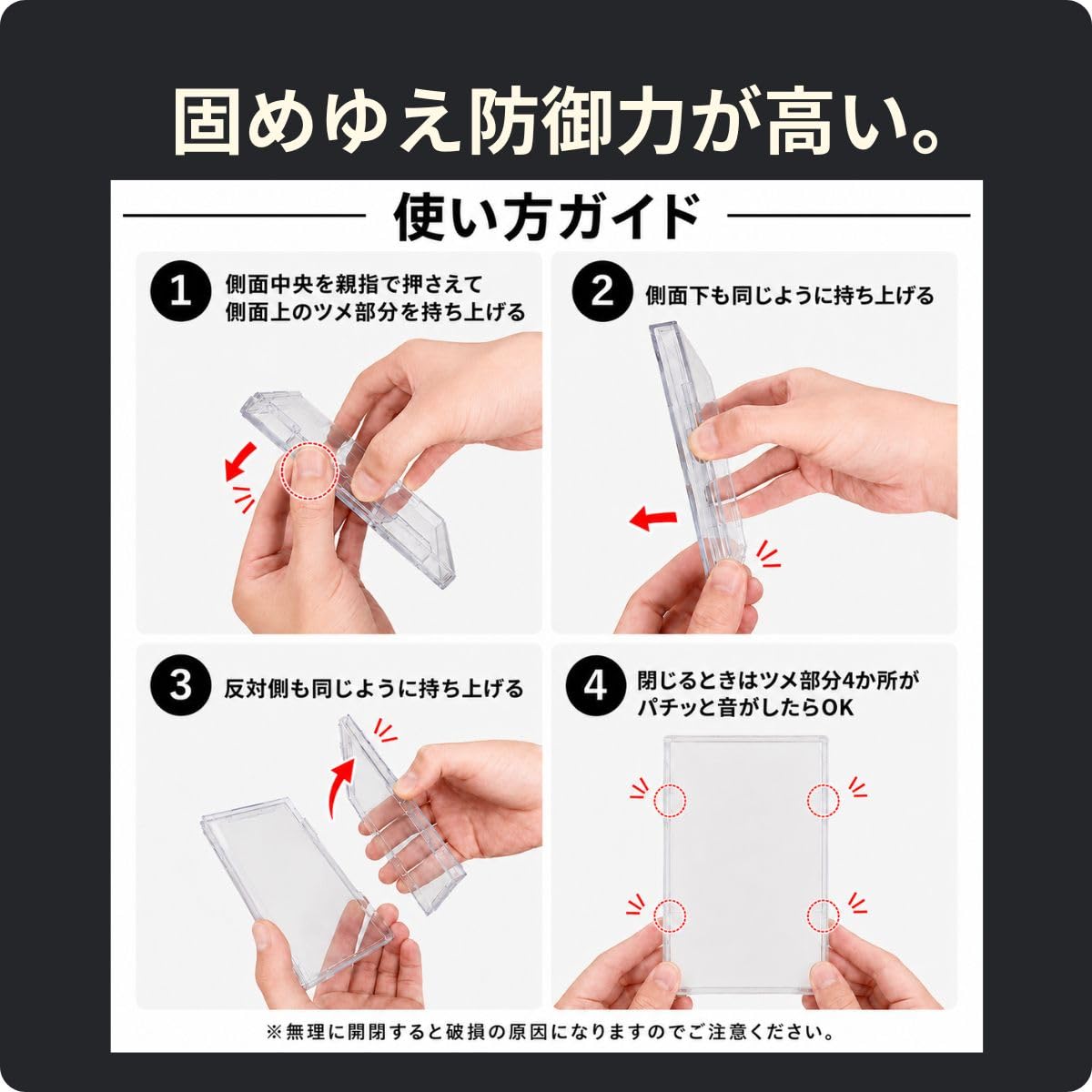 固めゆえ防御力が高い。

使い方ガイド

1 側面中央を親指で押さえて側面上のツメ部分を持ち上げる

2 側面下も同じように持ち上げる

3 反対側も同じように持ち上げる

4 閉じるときはツメ部分4か所がパチッと音がしたらOK

※無理に開閉すると破損の原因になりますのでご注意ください。