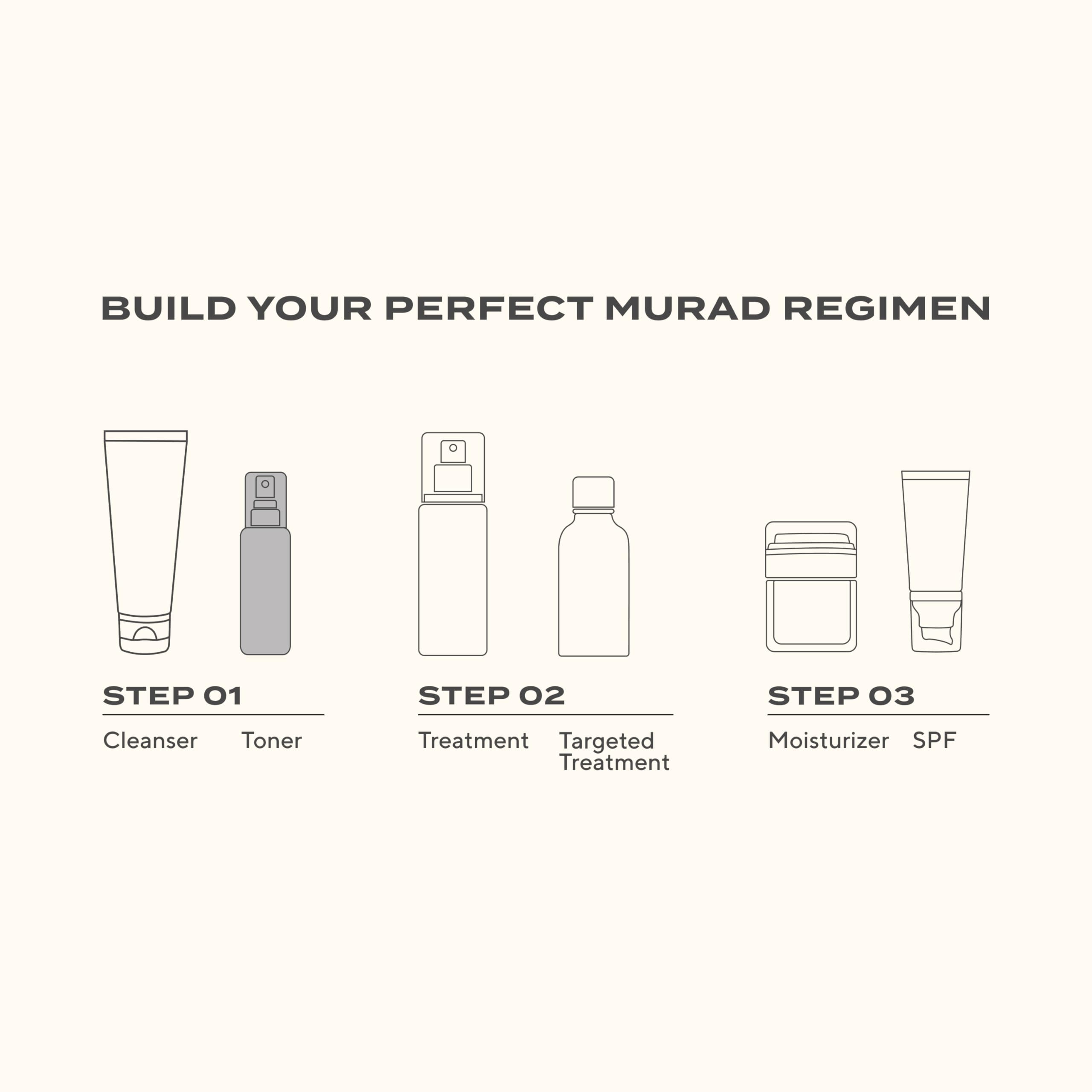 BUILD YOUR PERFECT MURAD REGIMEN

STEP 01

Cleanser Toner

STEP 02

Treatment Targeted Treatment

STEP 03

Moisturizer SPF