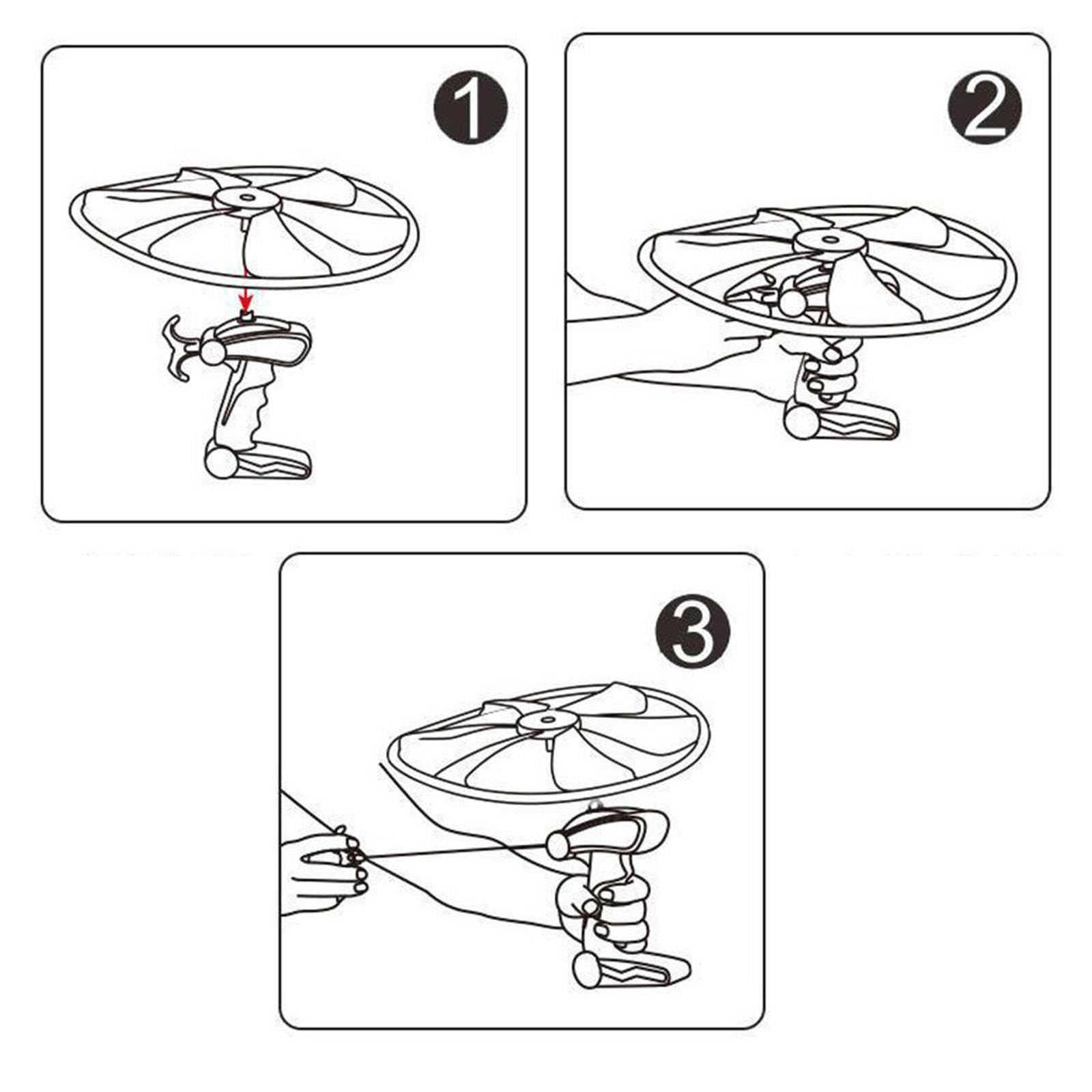 1

2

3