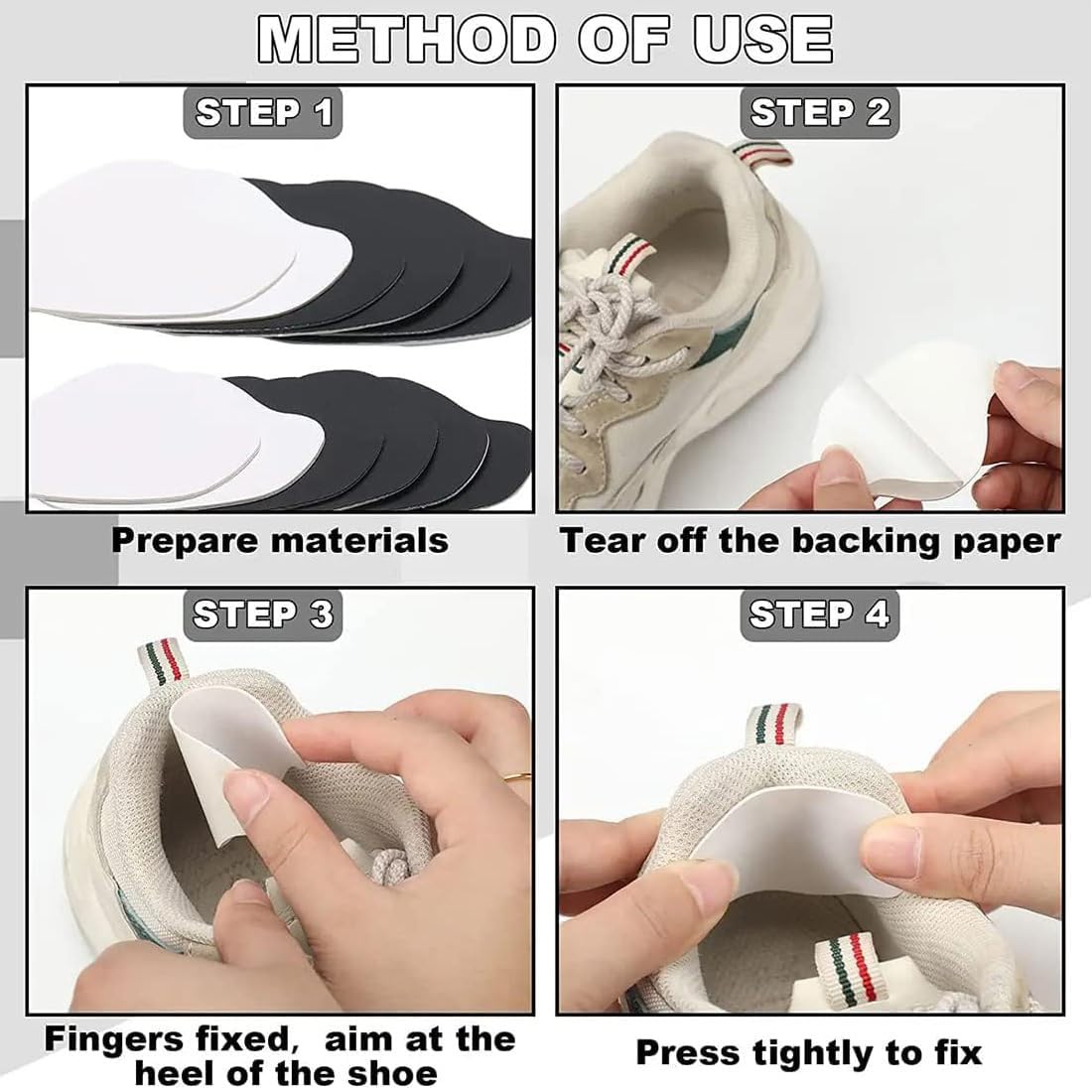 METHOD OF USE

STEP 1

Prepare materials

STEP 2

Tear off the backing paper

STEP 3

Fingers fixed, aim at the heel of the shoe

STEP 4

Press tightly to fix