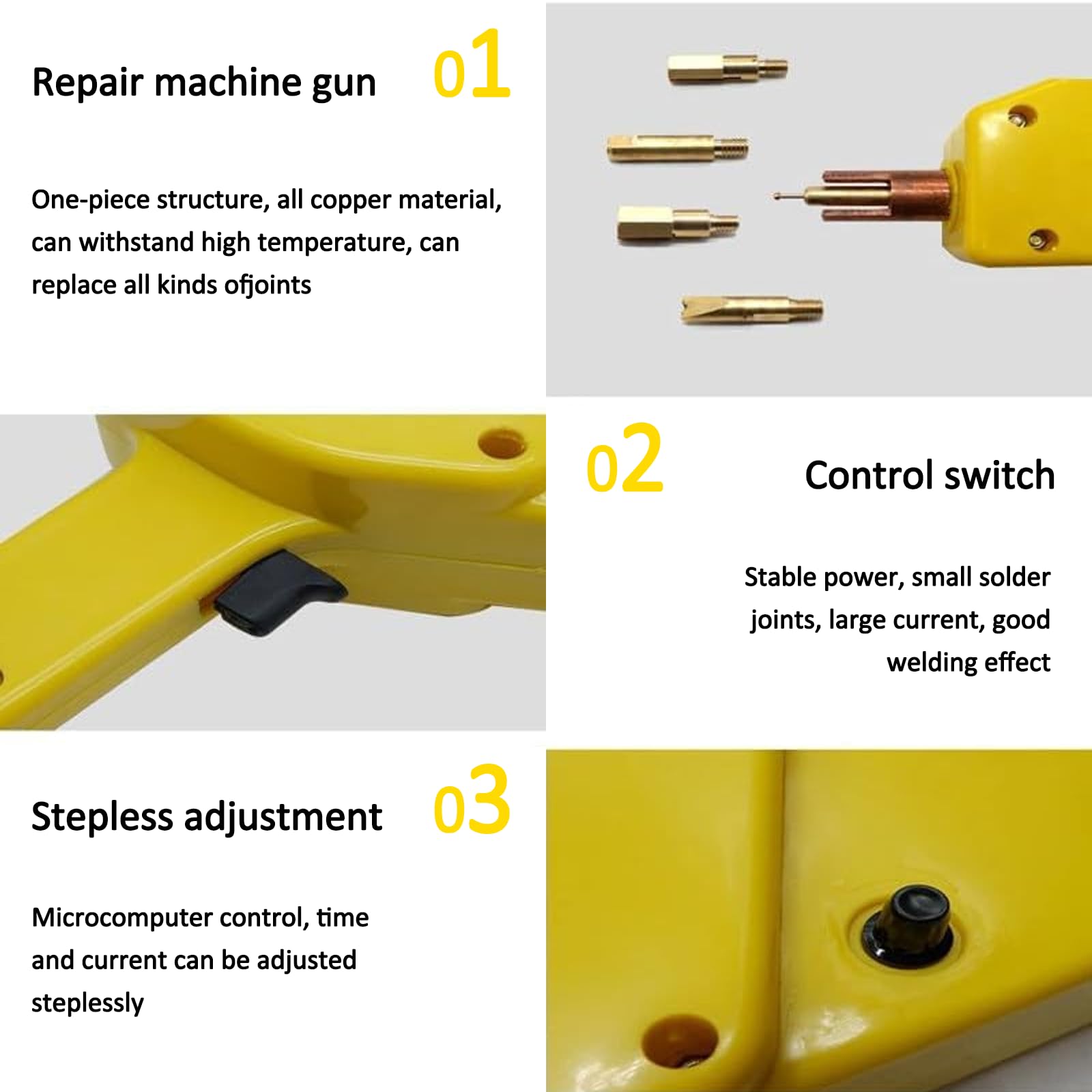 Repair machine gun

01

One-piece structure, all copper material, can withstand high temperature, can replace all kinds ofjoints

02

Control switch

Stable power, small solder joints, large current, good welding effect

Stepless adjustment

03

Microcomputer control, time and current can be adjusted steplessly