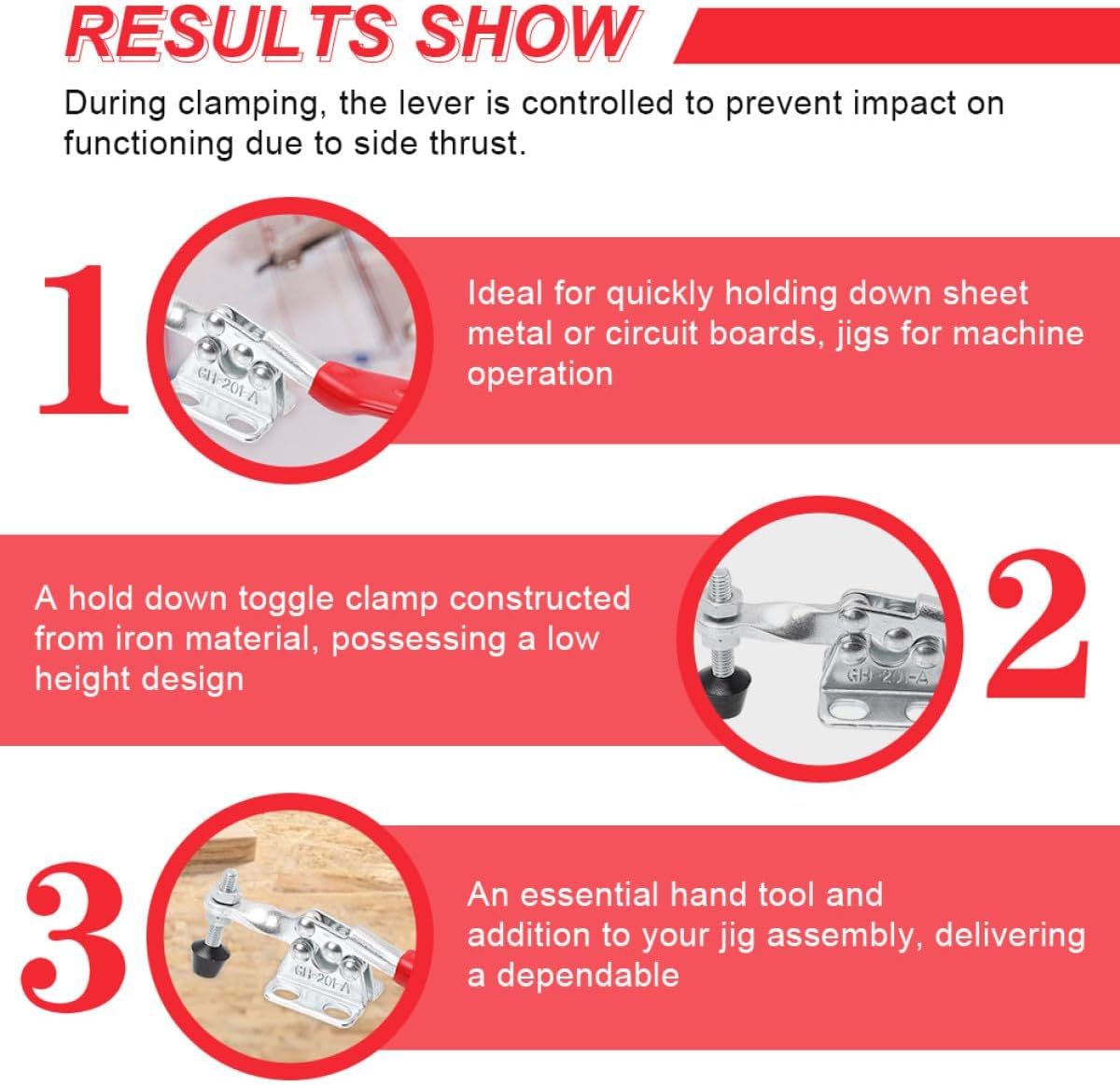 RESULTS SHOW

During clamping, the lever is controlled to prevent impact on functioning due to side thrust.

1

GH-201-A

Ideal for quickly holding down sheet metal or circuit boards, jigs for machine operation

A hold down toggle clamp constructed from iron material, possessing a low height design

GH-201-A

2

3

GH-201-A

An essential hand tool and addition to your jig assembly, delivering a dependable