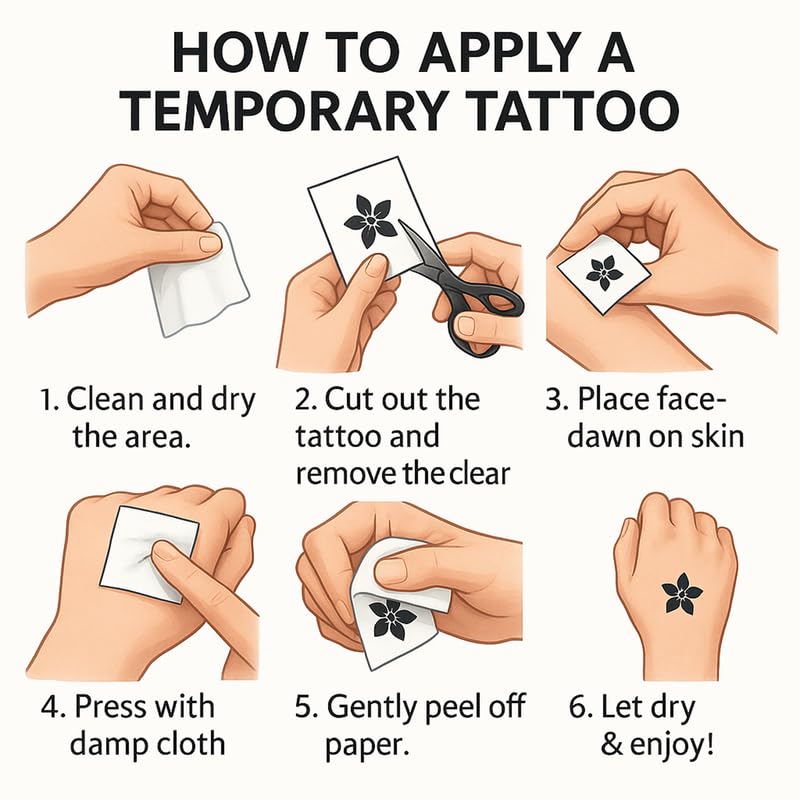 HOW TO APPLY A TEMPORARY TATTOO

1. Clean and dry the area.

2. Cut out the tattoo and remove the clear

3. Place face-dawn on skin

4. Press with damp cloth

5. Gently peel off paper.

6. Let dry & enjoy!