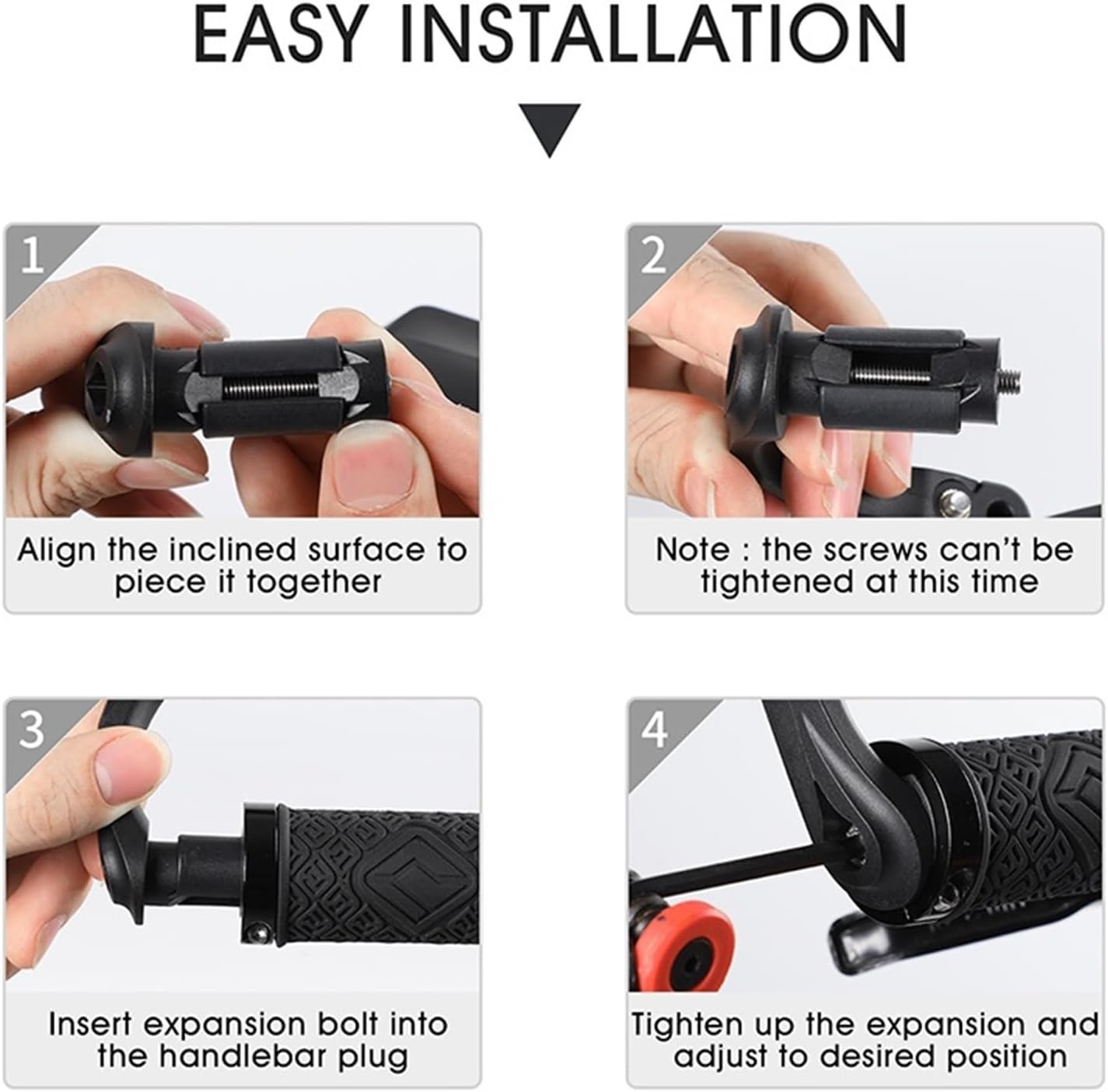 EASY INSTALLATION

1

Align the inclined surface to piece it together

2

Note : the screws can't be tightened at this time

3

Insert expansion bolt into the handlebar plug

4

Tighten up the expansion and adjust to desired position