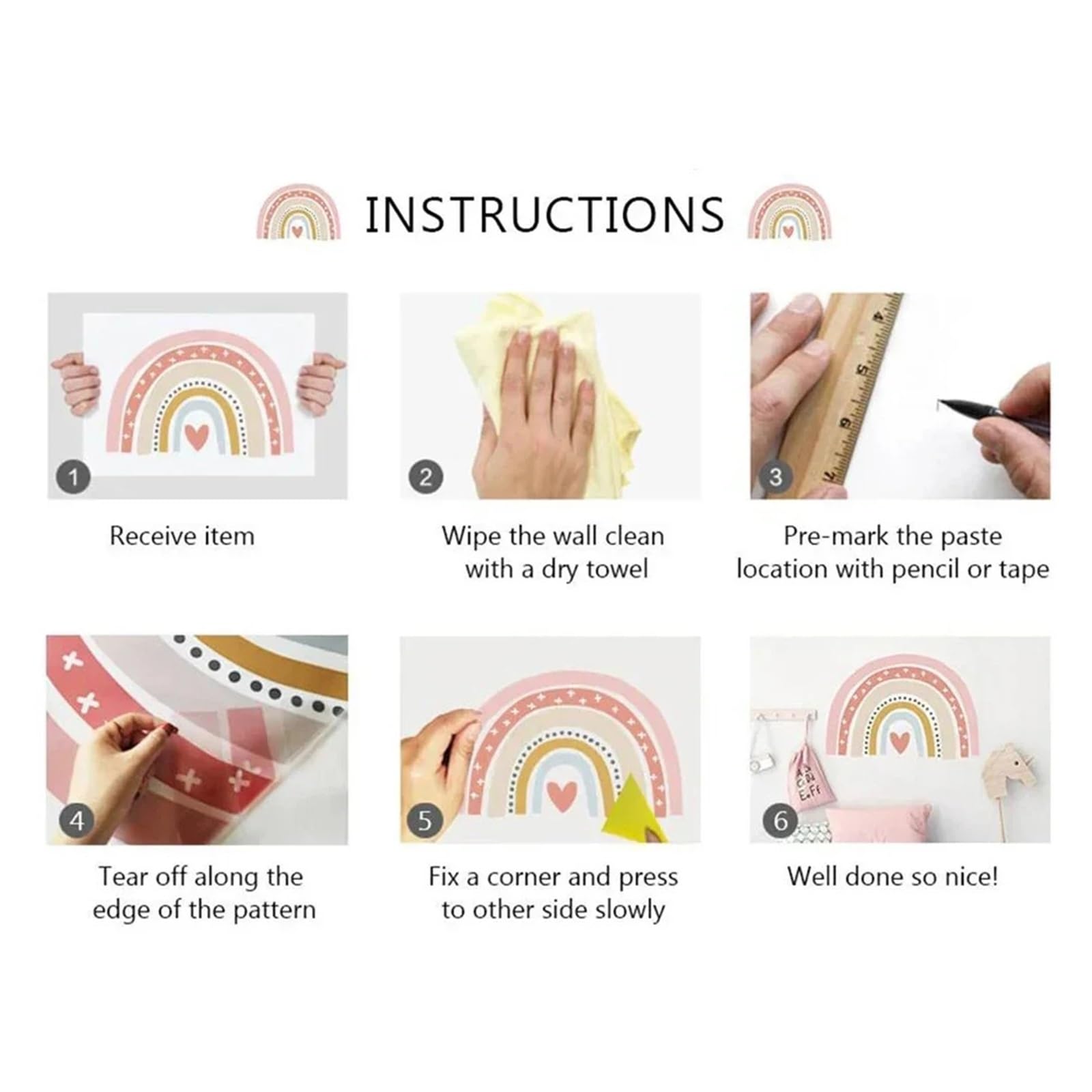 INSTRUCTIONS

1

Receive item

2

Wipe the wall clean with a dry towel

3

Pre-mark the paste location with pencil or tape

4

Tear off along the edge of the pattern

5

Fix a corner and press to other side slowly

6

Well done so nice!