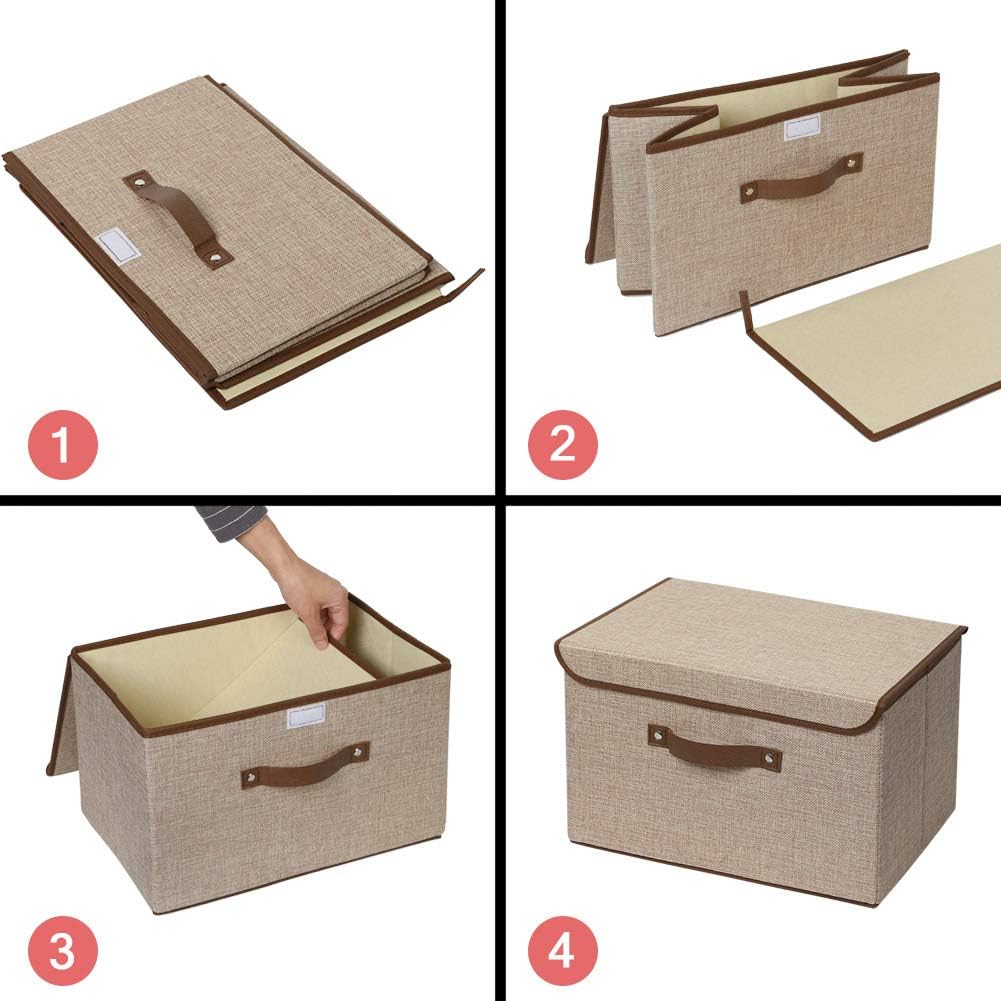 1
2
3
4