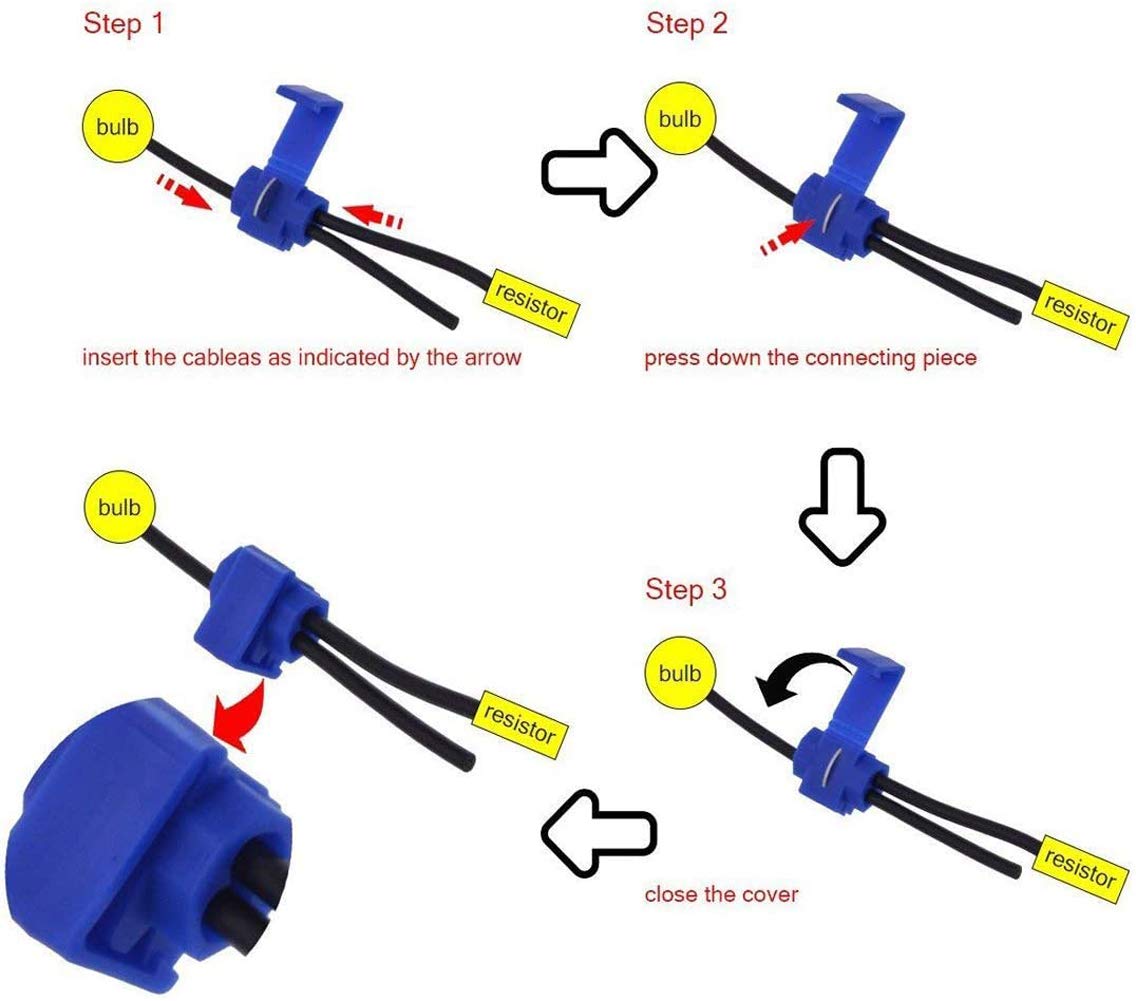 Step 1

bulb

resistor

insert the cableas as indicated by the arrow

Step 2

bulb

resistor

press down the connecting piece

Step 3

bulb

resistor

close the cover

bulb

resistor