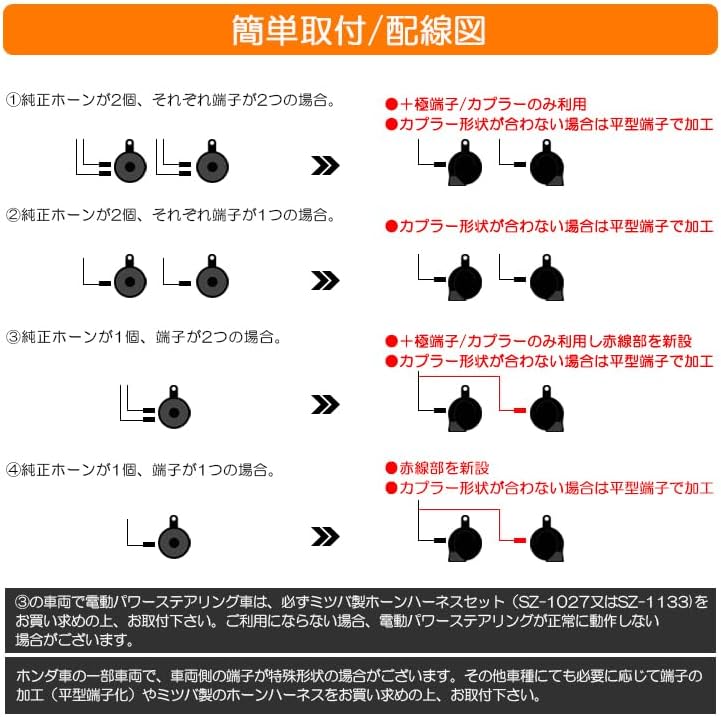 簡単取付/配線図

①純正ホーンが2個、それぞれ端子が2つの場合。

●＋極端子/カプラーのみ利用
●カプラー形状が合わない場合は平型端子で加工

②純正ホーンが2個、それぞれ端子が1つの場合。

●カプラー形状が合わない場合は平型端子で加工

③純正ホーンが1個、端子が2つの場合。

●＋極端子/カプラーのみ利用し赤線部を新設
●カプラー形状が合わない場合は平型端子で加工

④純正ホーンが1個、端子が1つの場合。

●赤線部を新設
●カプラー形状が合わない場合は平型端子で加工

③の車両で電動パワーステアリング車は、必ずミツバ製ホーンハーネスセット（SZ-1027又はSZ-1133）をお買い求めの上、お取付下さい。ご利用にならない場合、電動パワーステアリングが正常に動作しない場合がございます。

ホンダ車の一部車両で、車両側の端子が特殊形状の場合がございます。その他車種にても必要に応じて端子の加工（平型端子化）やミツバ製のホーンハーネスをお買い求めの上、お取付下さい。