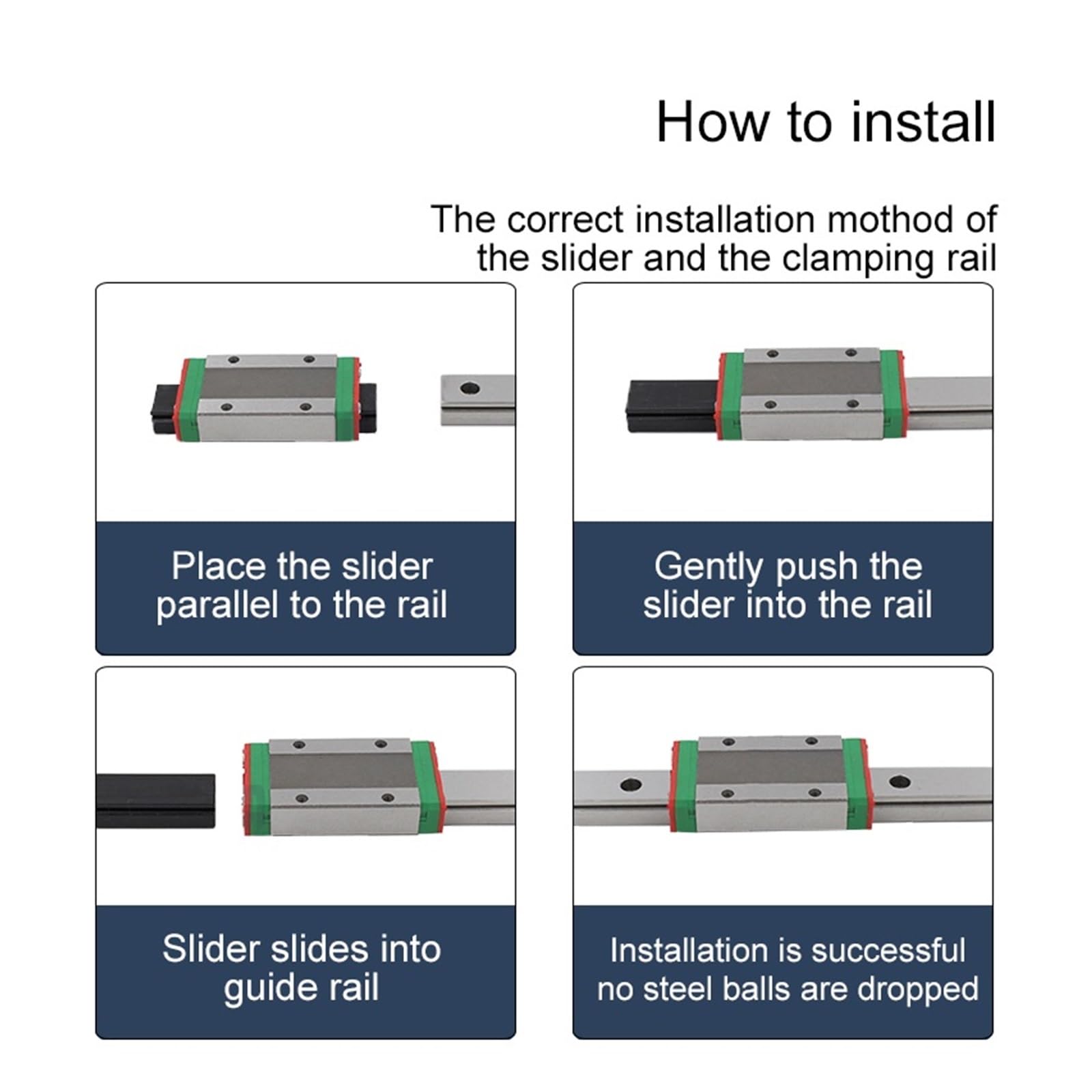 How to install

The correct installation mothod of the slider and the clamping rail

Place the slider parallel to the rail

Gently push the slider into the rail

Slider slides into guide rail

Installation is successful no steel balls are dropped