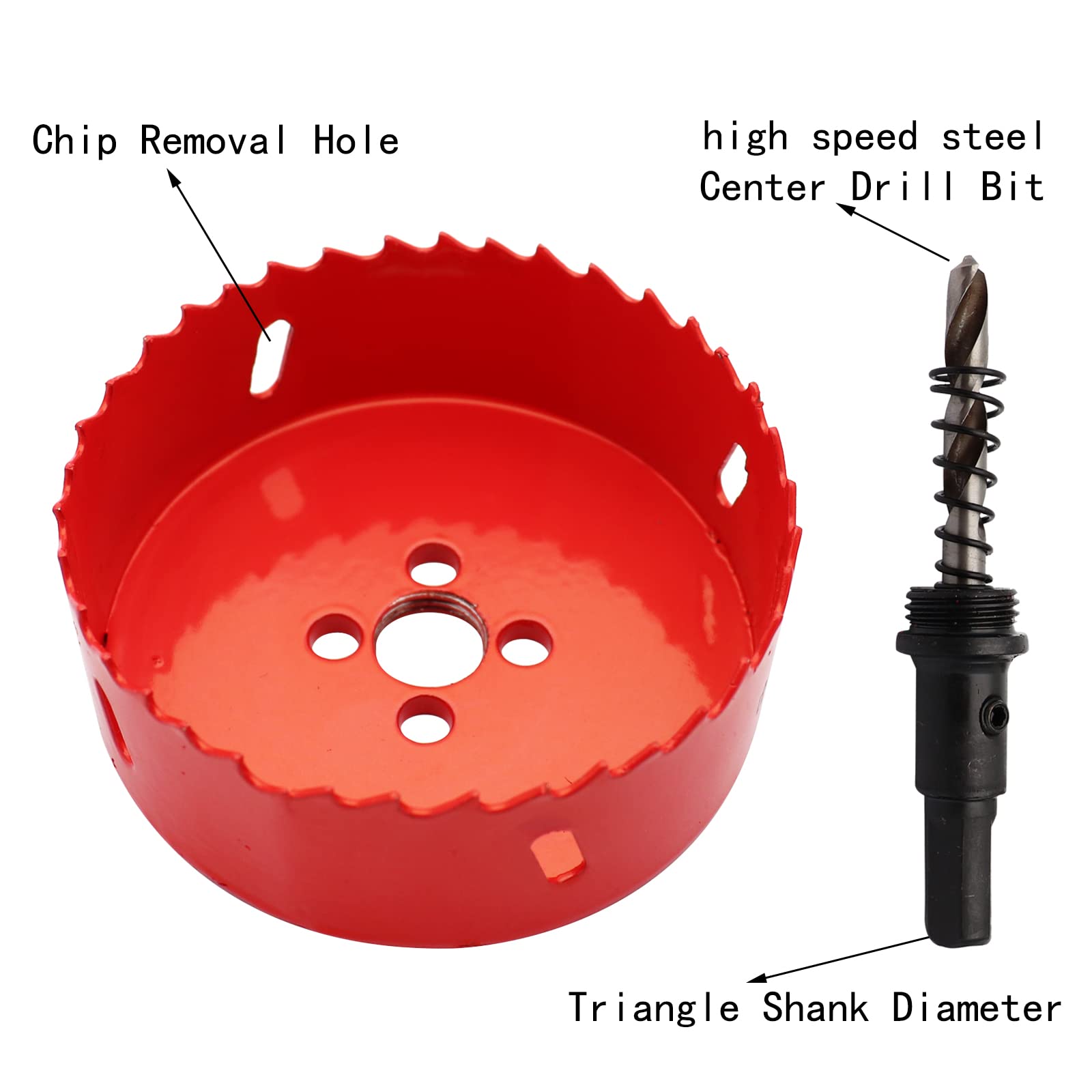 Chip Removal Hole

high speed steel
Center Drill Bit

Triangle Shank Diameter