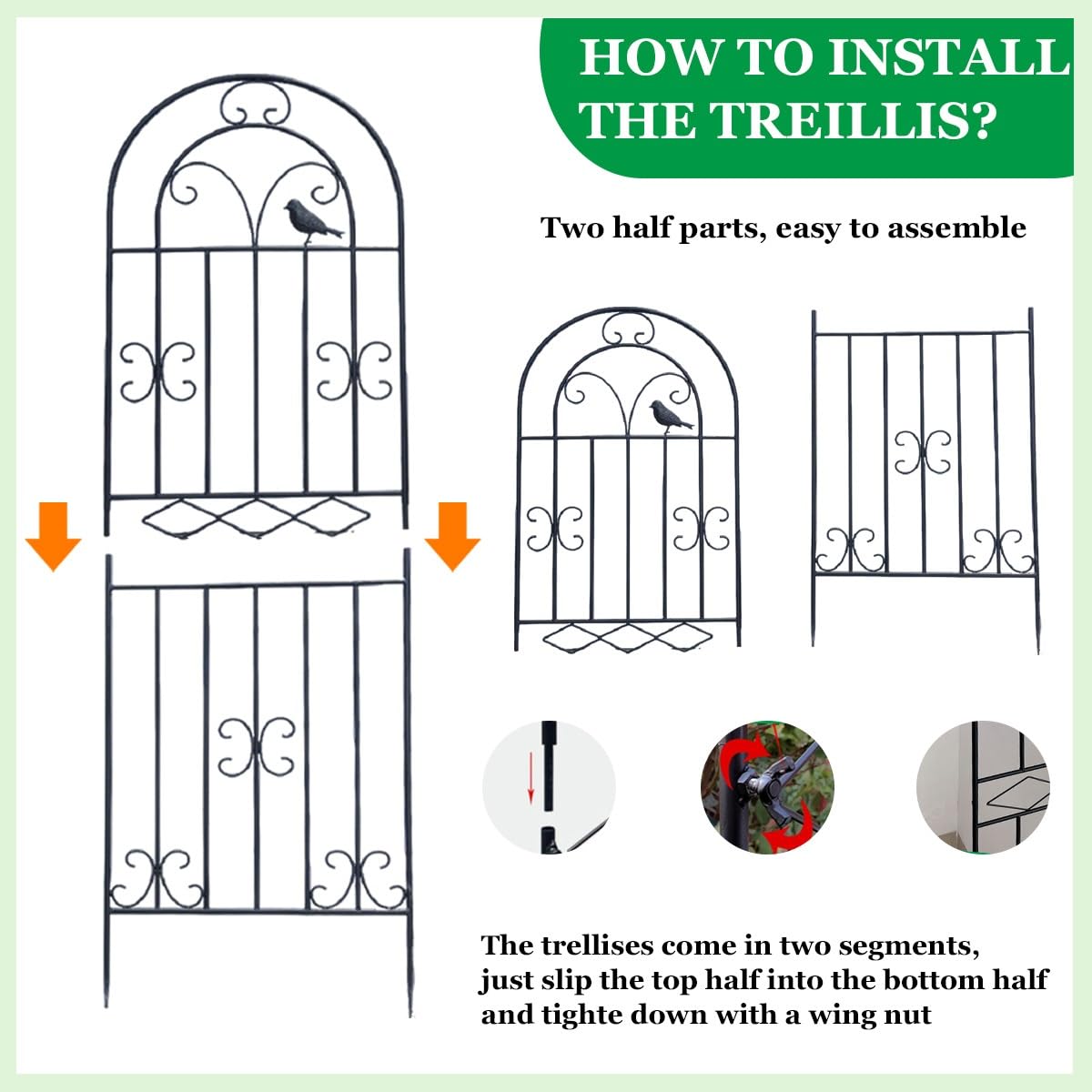 HOW TO INSTALL THE TREILLIS?

Two half parts, easy to assemble

The trellises come in two segments, just slip the top half into the bottom half and tighte down with a wing nut