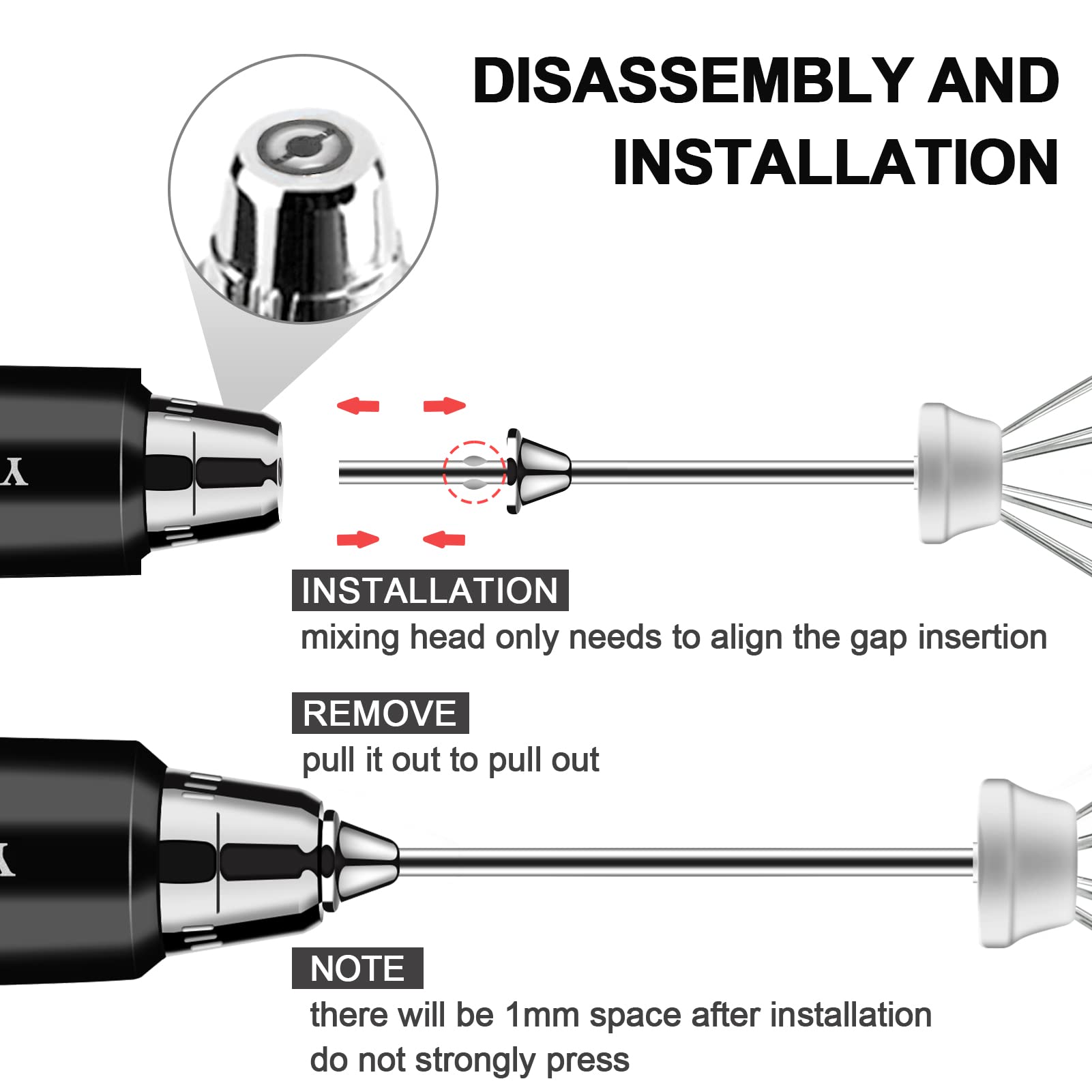 DISASSEMBLY AND INSTALLATION

INSTALLATION
mixing head only needs to align the gap insertion

REMOVE
pull it out to pull out

NOTE
there will be 1mm space after installation
do not strongly press