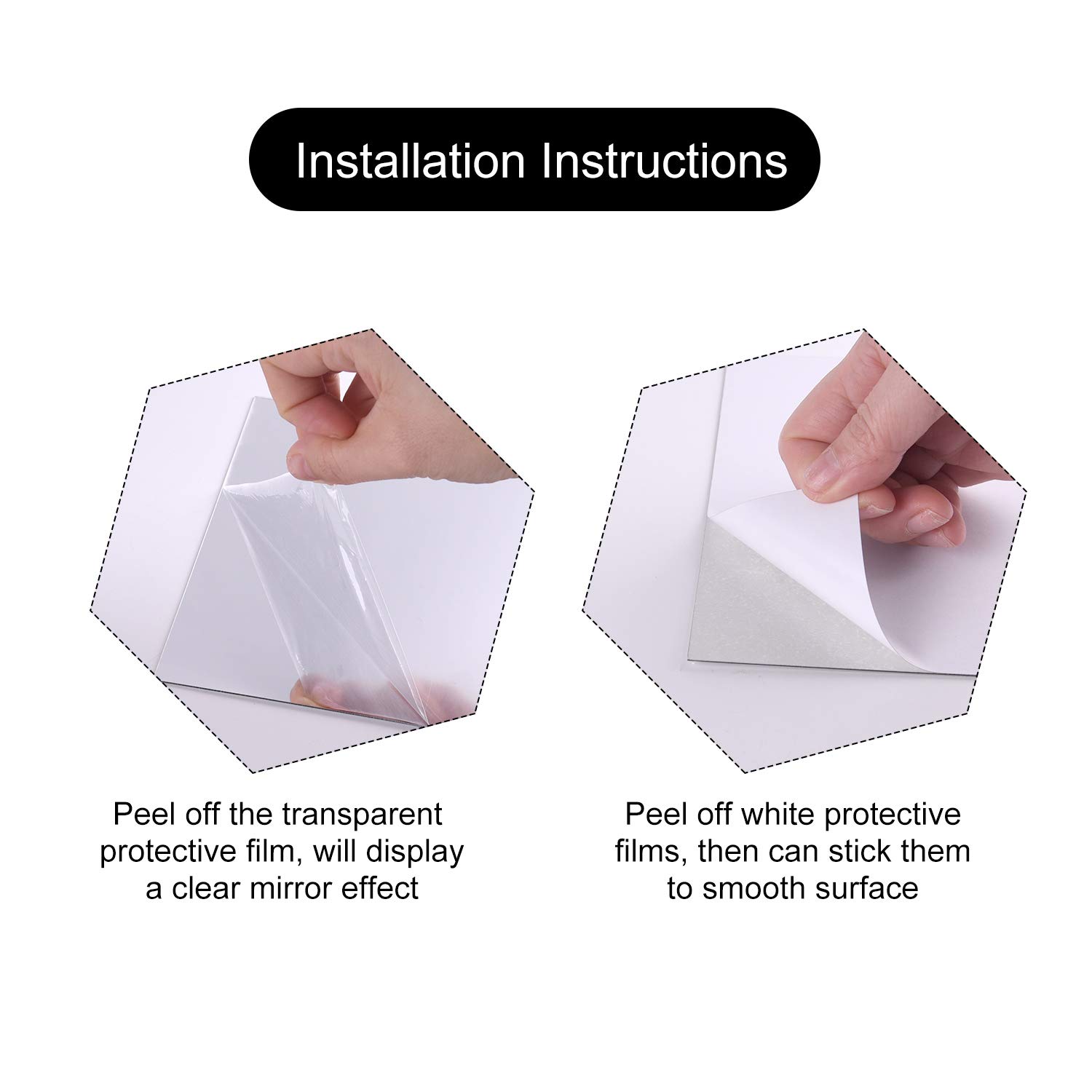 Installation Instructions

Peel off the transparent protective film, will display a clear mirror effect

Peel off white protective films, then can stick them to smooth surface