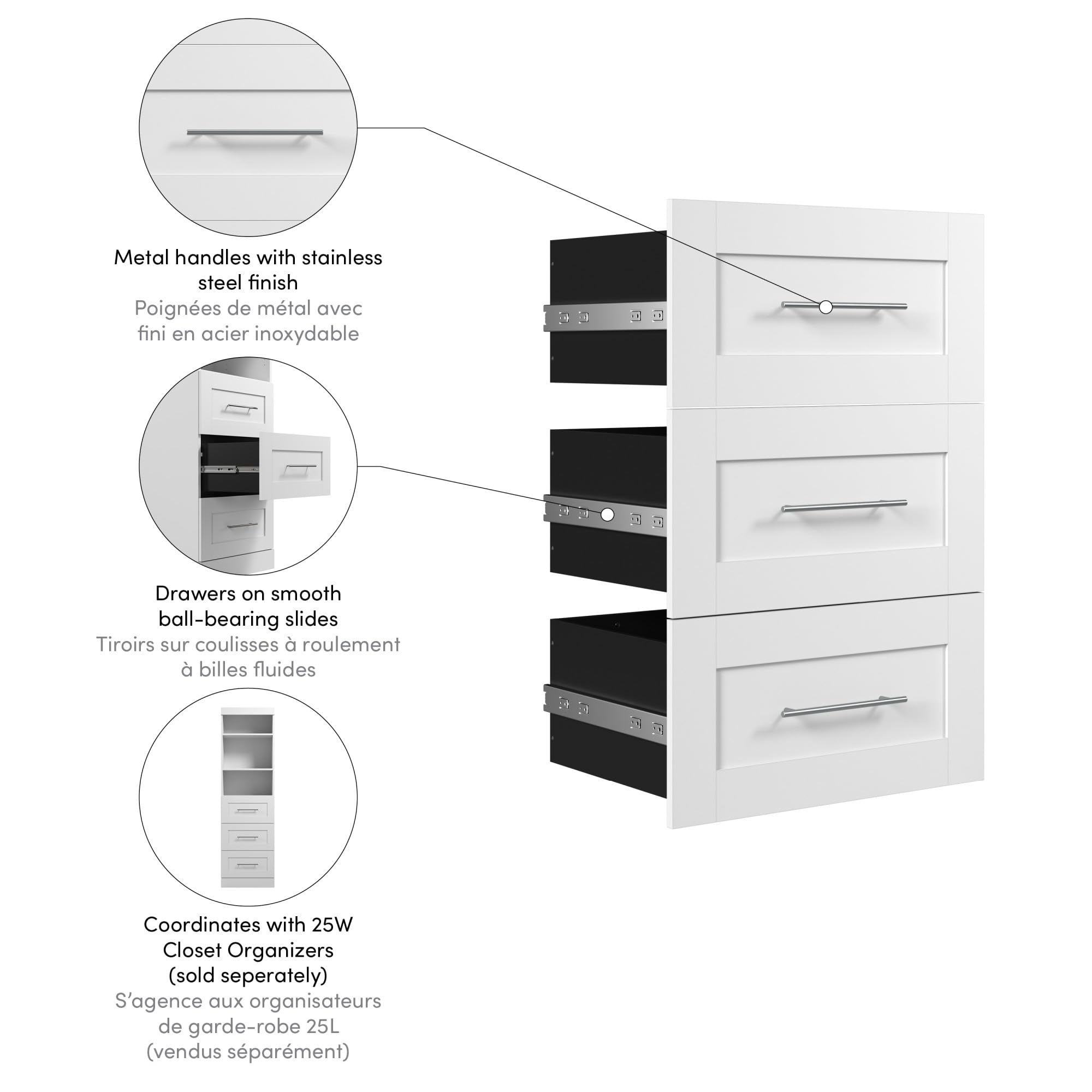 Metal handles with stainless steel finish
Poignées de métal avec fini en acier inoxydable

Drawers on smooth ball-bearing slides
Tiroirs sur coulisses à roulement à billes fluides

Coordinates with 25W Closet Organizers (sold seperately)
S'agence aux organisateurs de garde-robe 25L (vendus séparément)