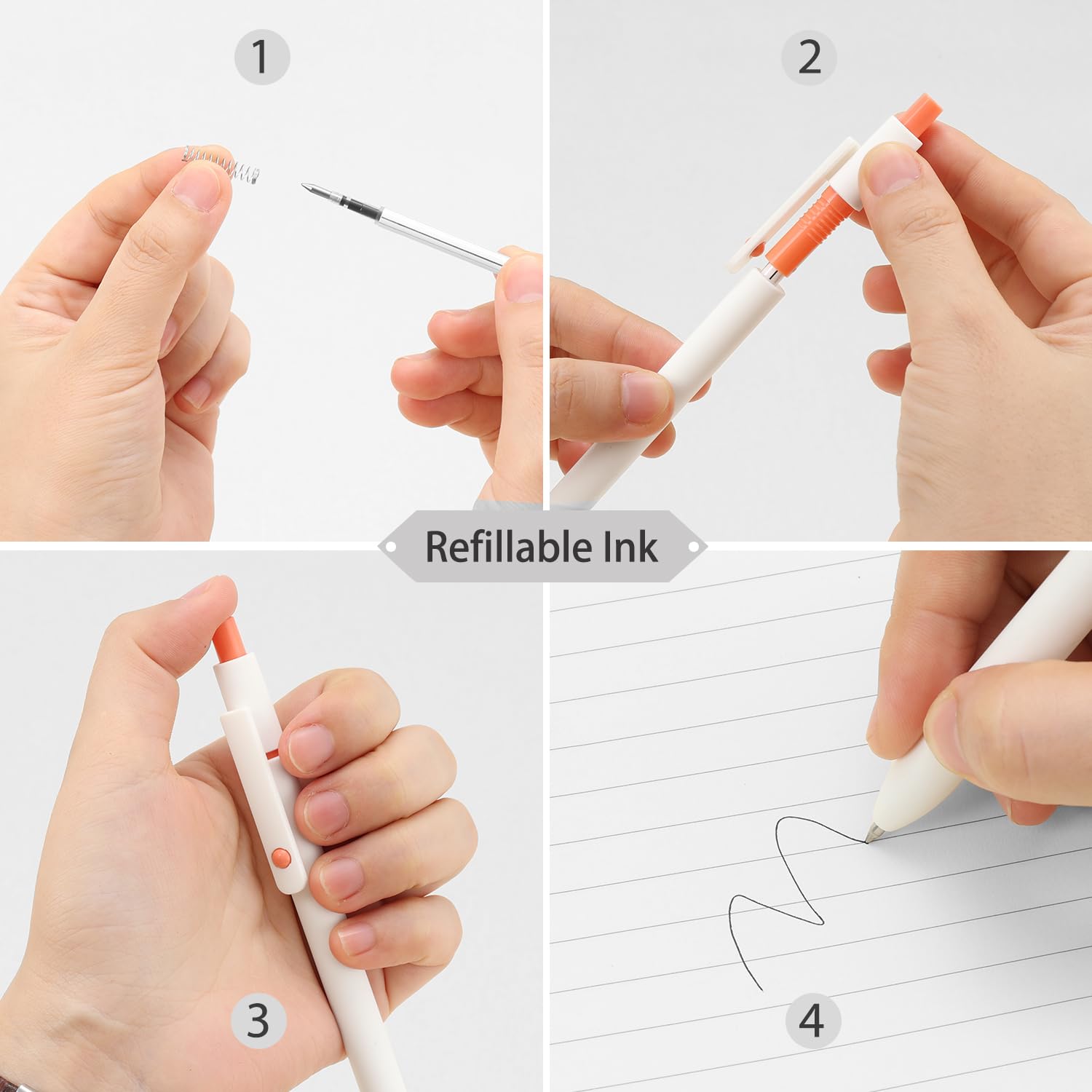 1

2

Refillable Ink

3

4