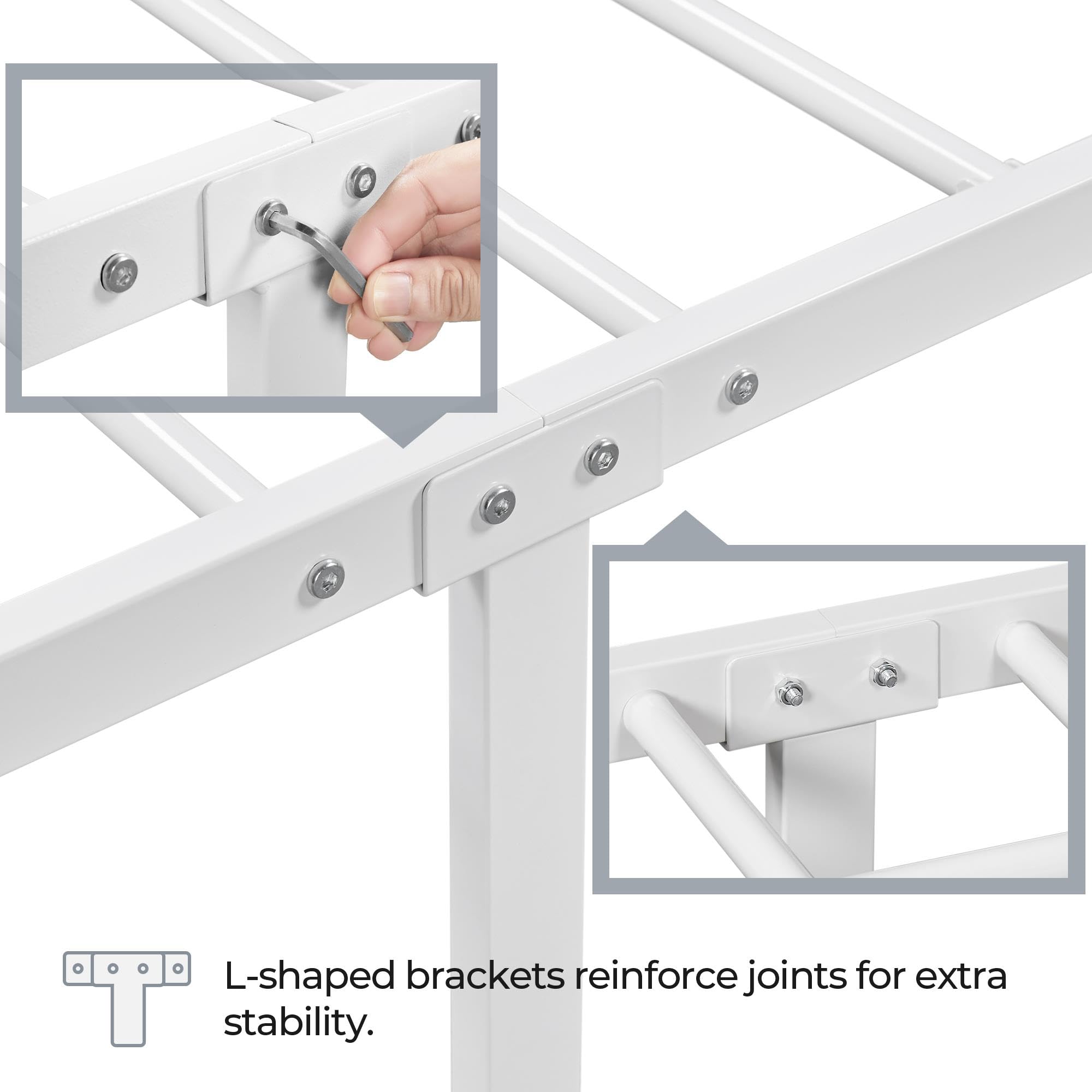 L-shaped brackets reinforce joints for extra stability.