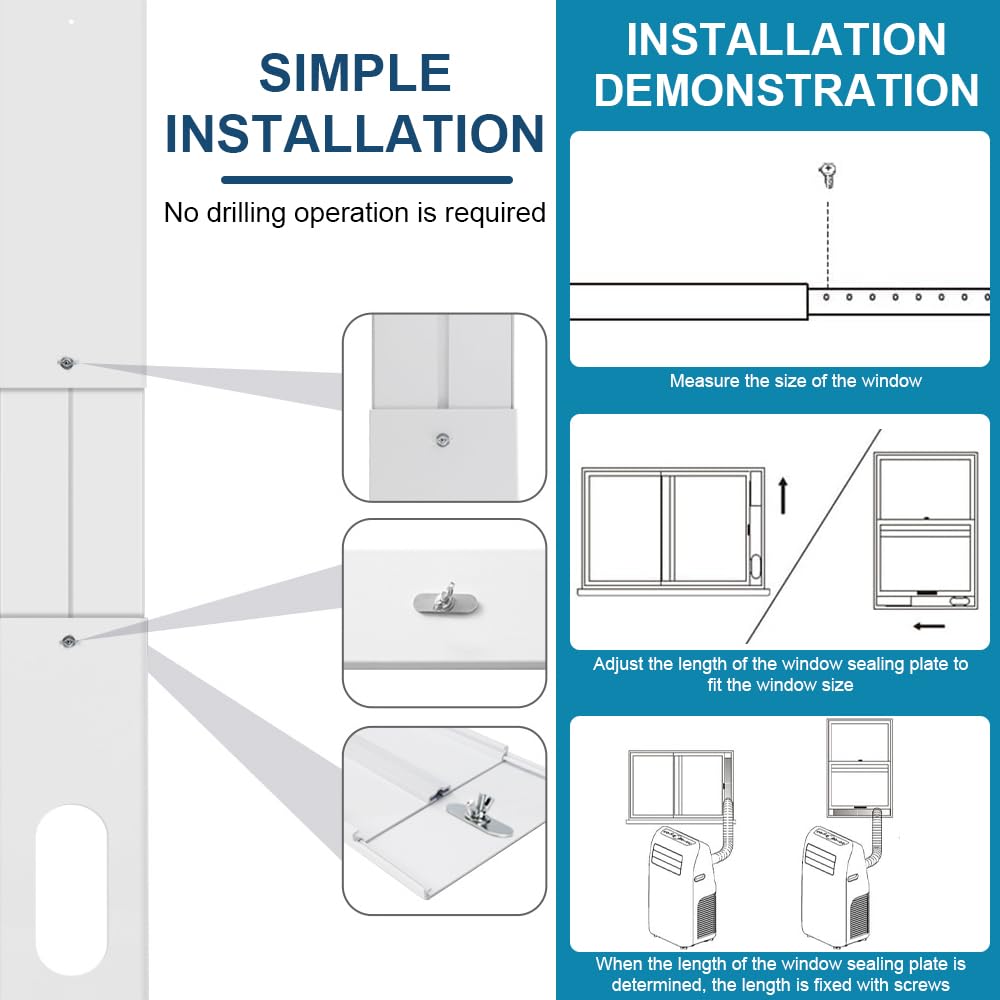 SIMPLE INSTALLATION

No drilling operation is required

INSTALLATION DEMONSTRATION

Measure the size of the window

Adjust the length of the window sealing plate to fit the window size

When the length of the window sealing plate is determined, the length is fixed with screws