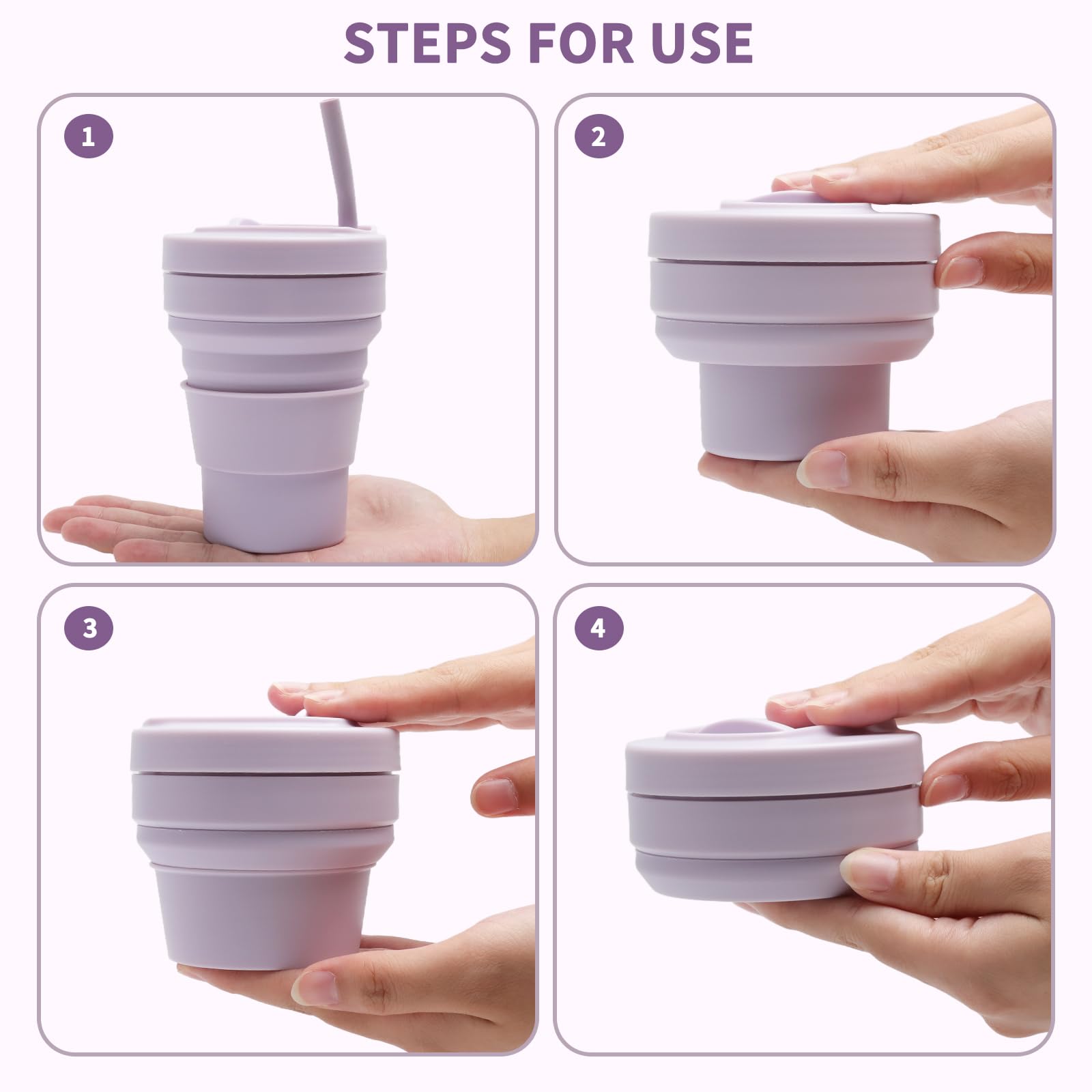 STEPS FOR USE

1

2

3

4