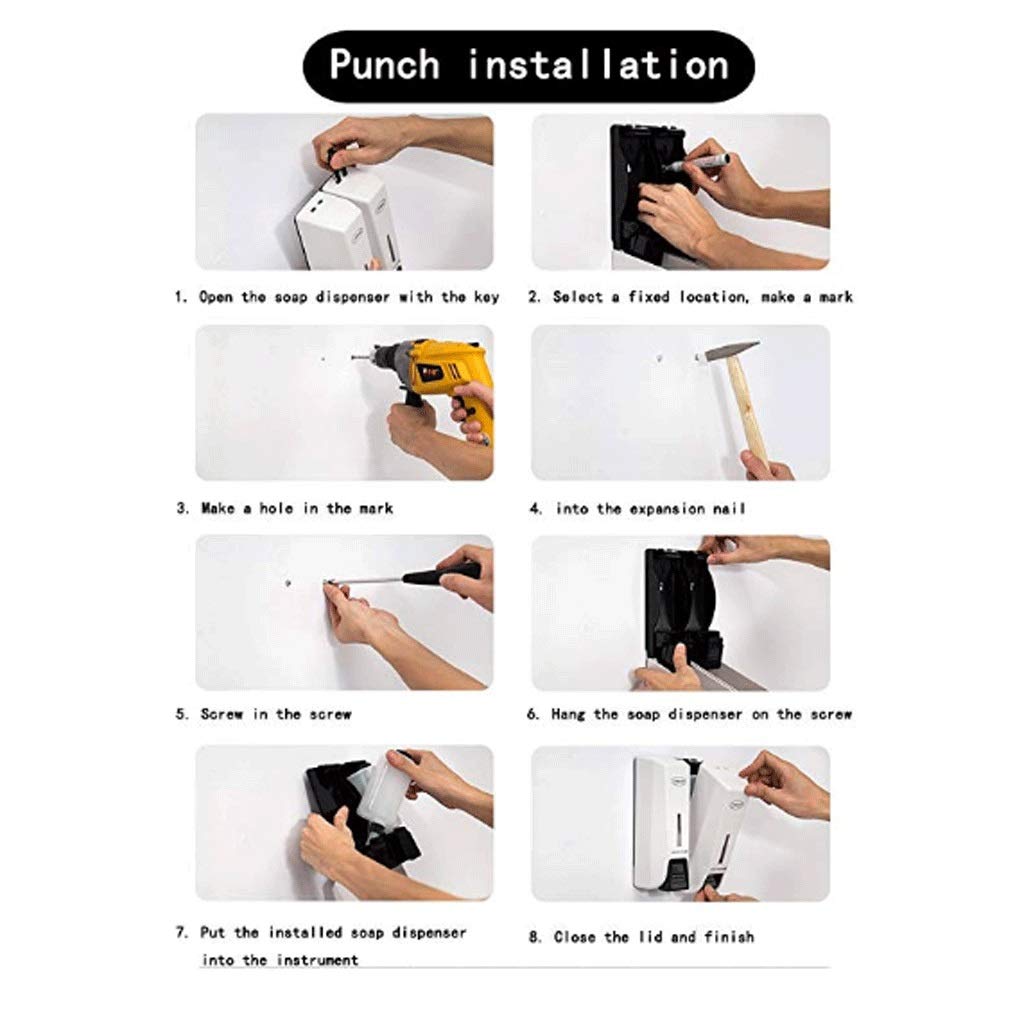 Punch installation

1. Open the soap dispenser with the key

2. Select a fixed location, make a mark

3. Make a hole in the mark

4. into the expansion nail

5. Screw in the screw

6. Hang the soap dispenser on the screw

7. Put the installed soap dispenser into the instrument

8. Close the lid and finish