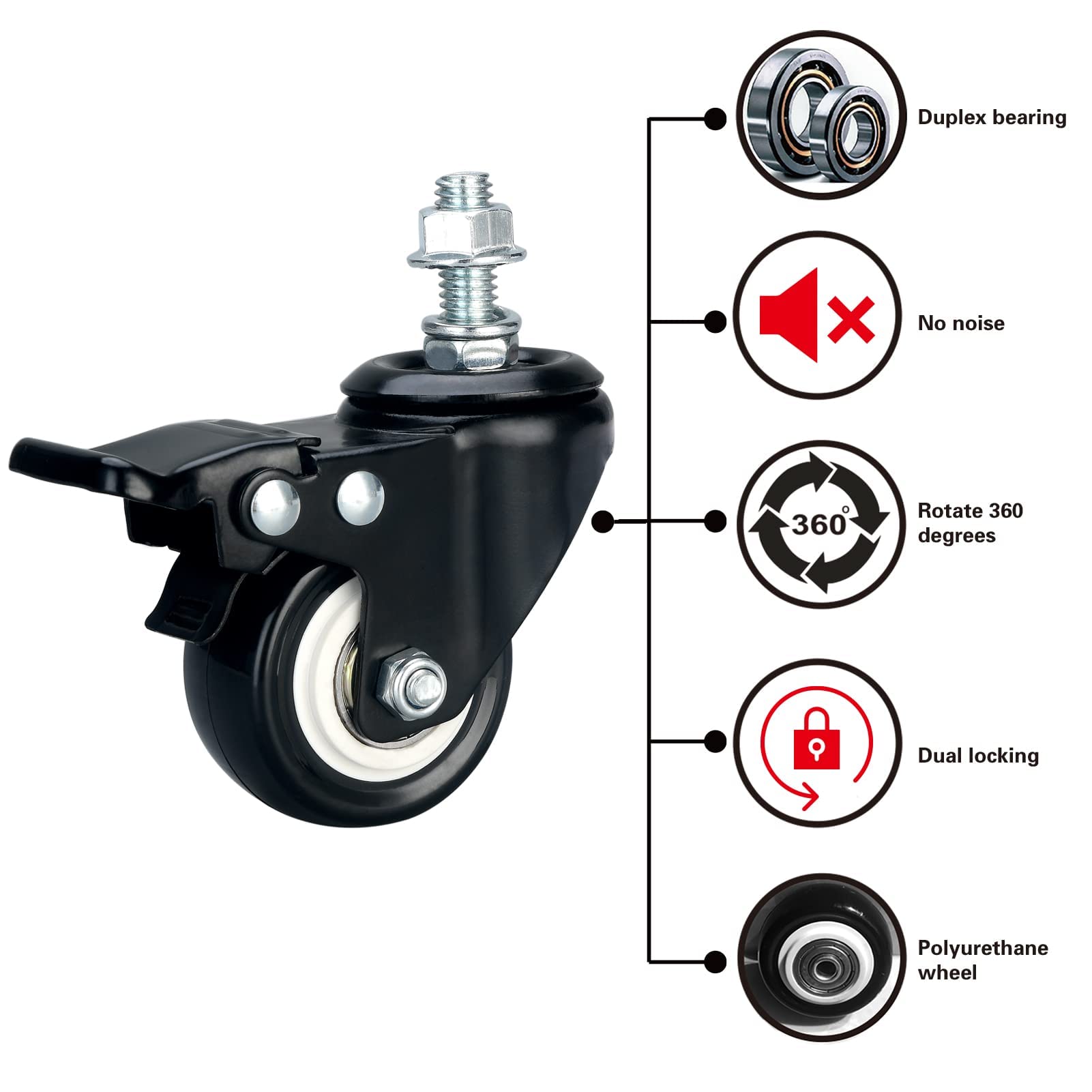 Duplex bearing

No noise

360°

Rotate 360 degrees

Dual locking

Polyurethane wheel