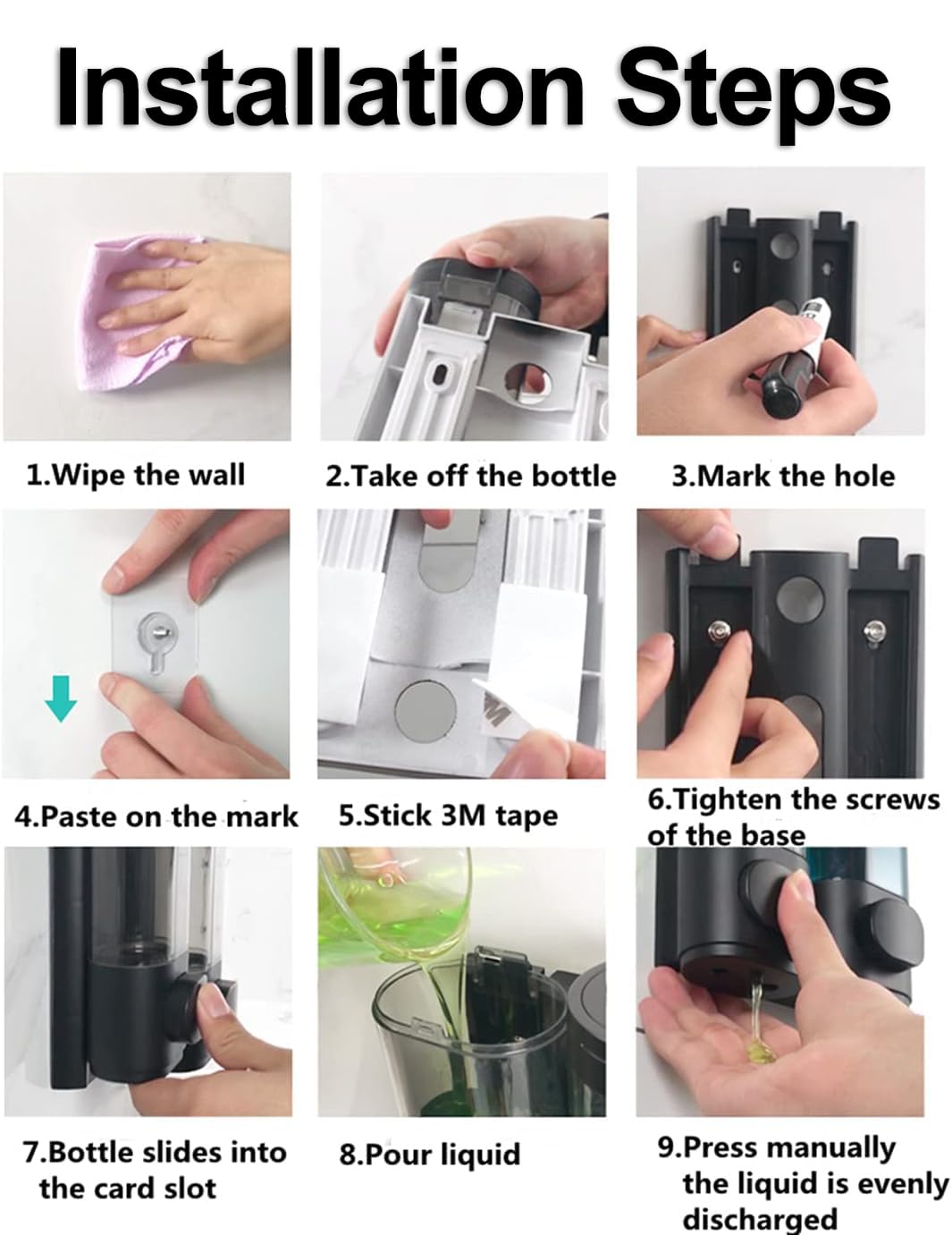 Installation Steps

1.Wipe the wall

2.Take off the bottle

3.Mark the hole

4.Paste on the mark

5.Stick 3M tape

6.Tighten the screws of the base

7.Bottle slides into the card slot

8.Pour liquid

9.Press manually the liquid is evenly discharged