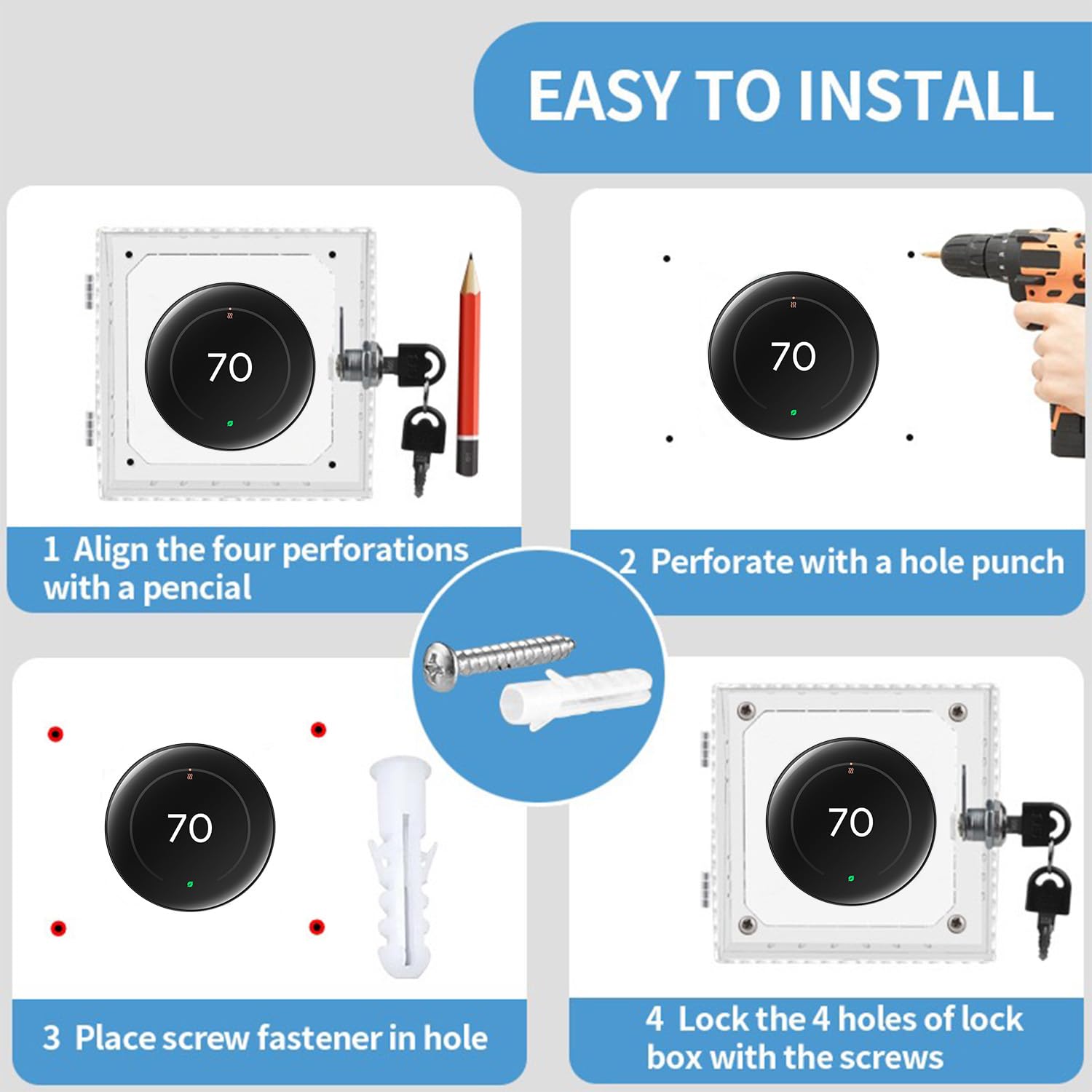 EASY TO INSTALL

70

1 Align the four perforations with a pencial

70

2 Perforate with a hole punch

70

3 Place screw fastener in hole

70

4 Lock the 4 holes of lock box with the screws