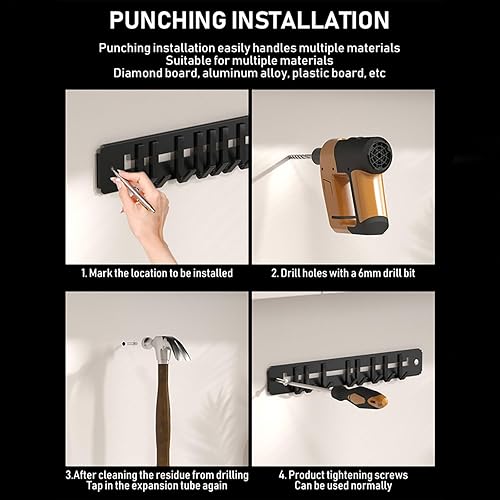 PUNCHING INSTALLATION

Punching installation easily handles multiple materials
Suitable for multiple materials
Diamond board, aluminum alloy, plastic board, etc

1. Mark the location to be installed

2. Drill holes with a 6mm drill bit

3.After cleaning the residue from drilling
Tap in the expansion tube again

4. Product tightening screws
Can be used normally