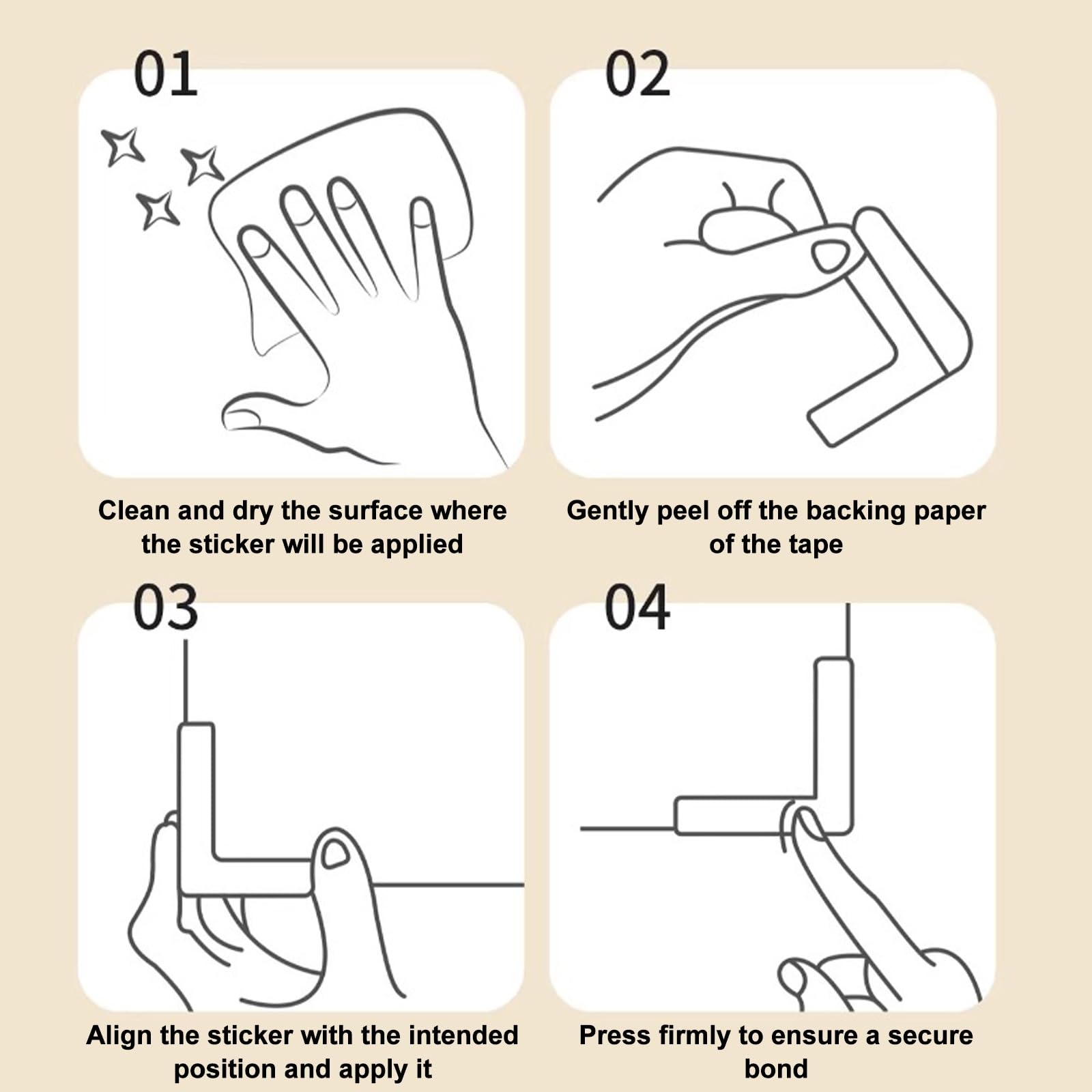 01

Clean and dry the surface where the sticker will be applied

02

Gently peel off the backing paper of the tape

03

Align the sticker with the intended position and apply it

04

Press firmly to ensure a secure bond