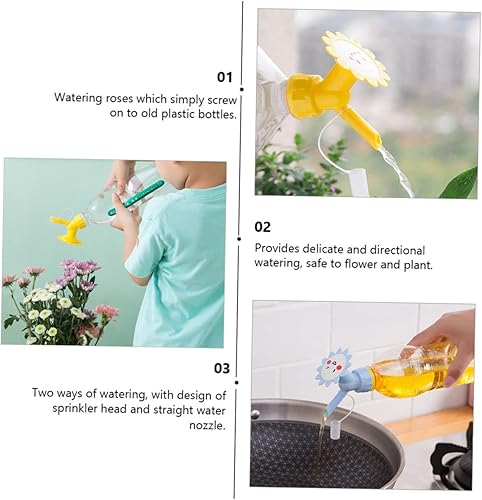 01

Watering roses which simply screw on to old plastic bottles.

02

Provides delicate and directional watering, safe to flower and plant.

03

Two ways of watering, with design of sprinkler head and straight water nozzle.