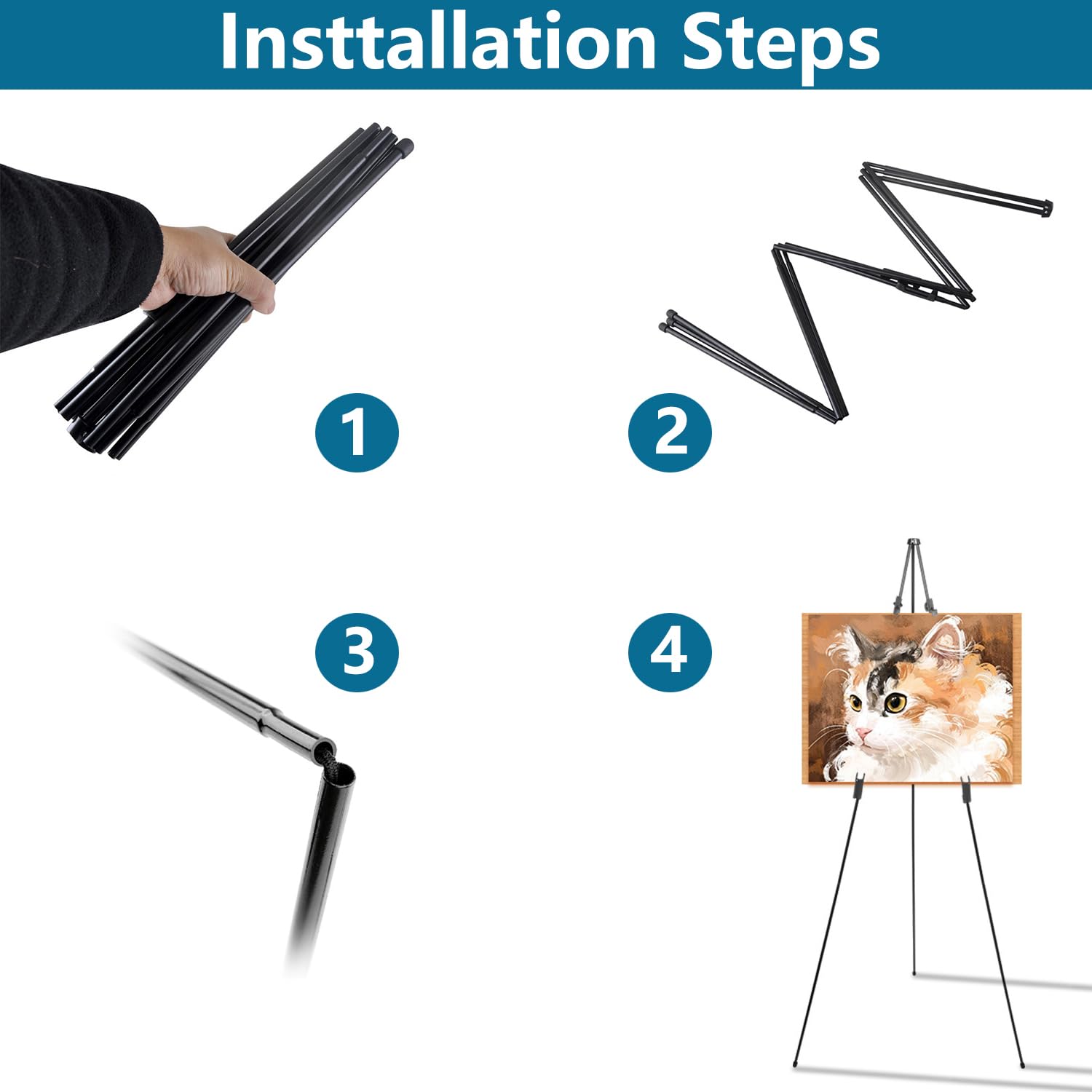 Insttallation Steps

1

2

3

4