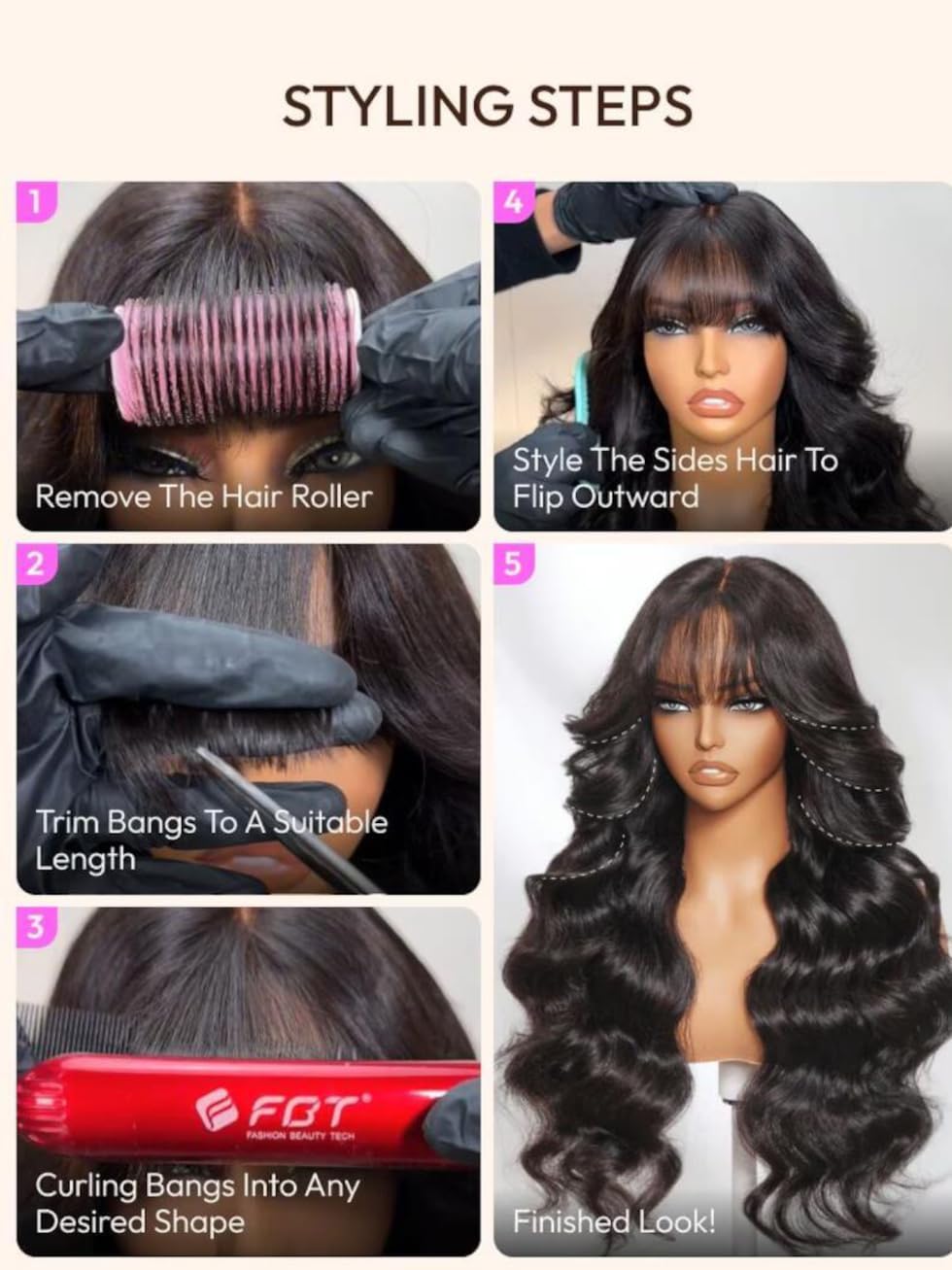 STYLING STEPS

1
Remove The Hair Roller

2
Trim Bangs To A Suitable Length

3
FBT
FASHION BEAUTY TECH
Curling Bangs Into Any Desired Shape

4
Style The Sides Hair To Flip Outward

5
Finished Look!