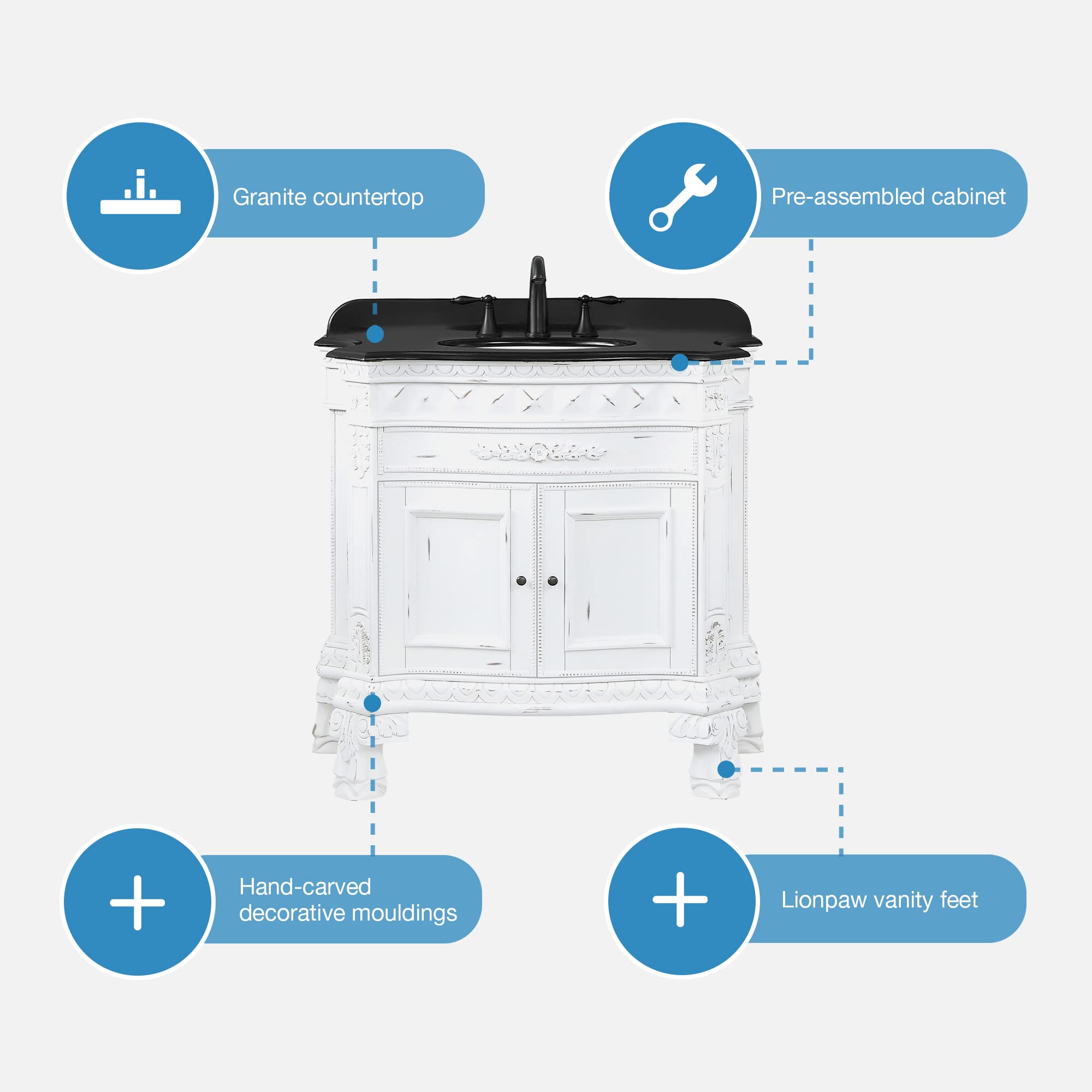 Granite countertop

Pre-assembled cabinet

Hand-carved decorative mouldings

Lionpaw vanity feet