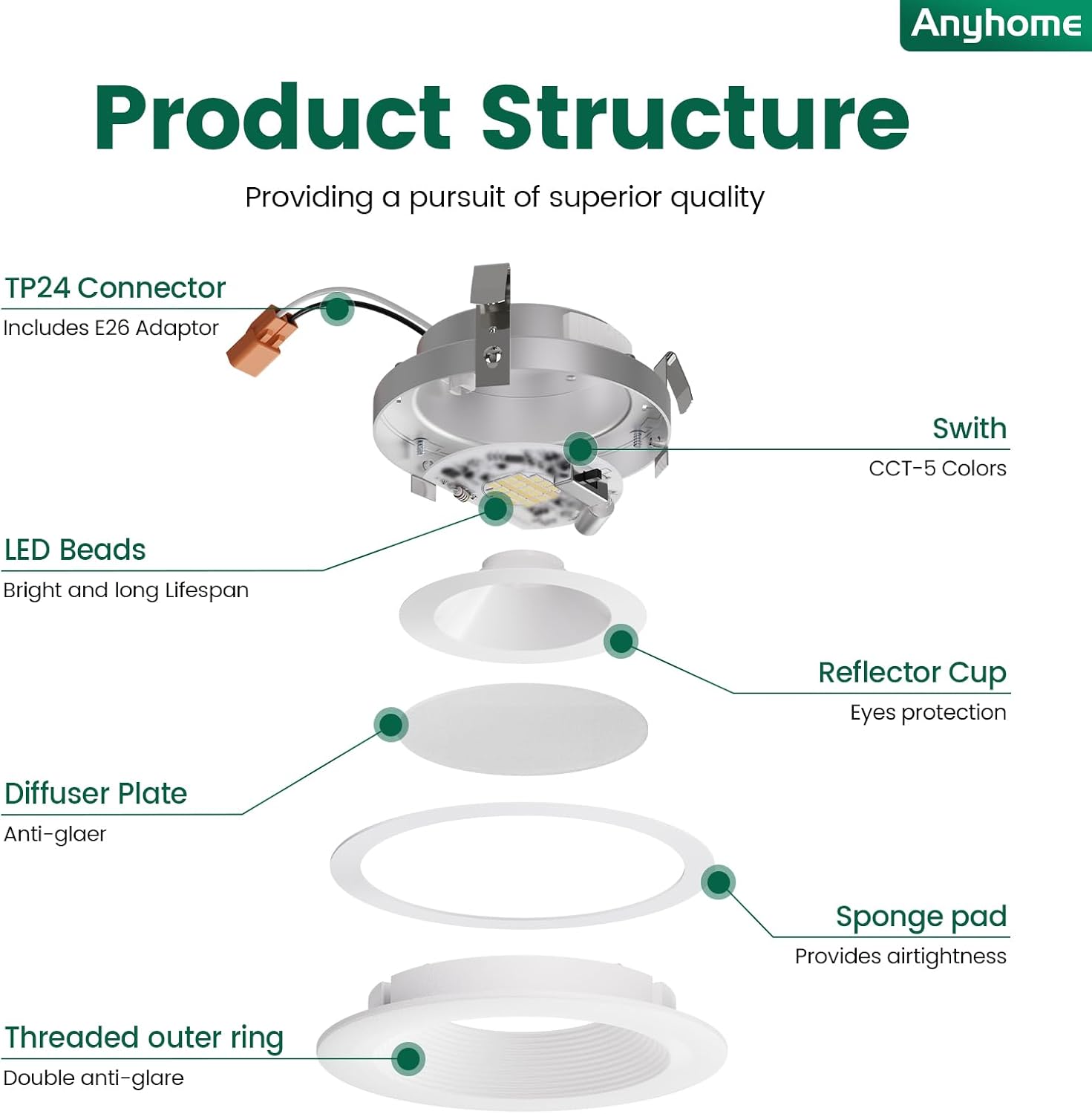 Anyhome

Product Structure

Providing a pursuit of superior quality

TP24 Connector
Includes E26 Adaptor

Swith
CCT-5 Colors

LED Beads
Bright and long Lifespan

Reflector Cup
Eyes protection

Diffuser Plate
Anti-glaer

Sponge pad
Provides airtightness

Threaded outer ring
Double anti-glare