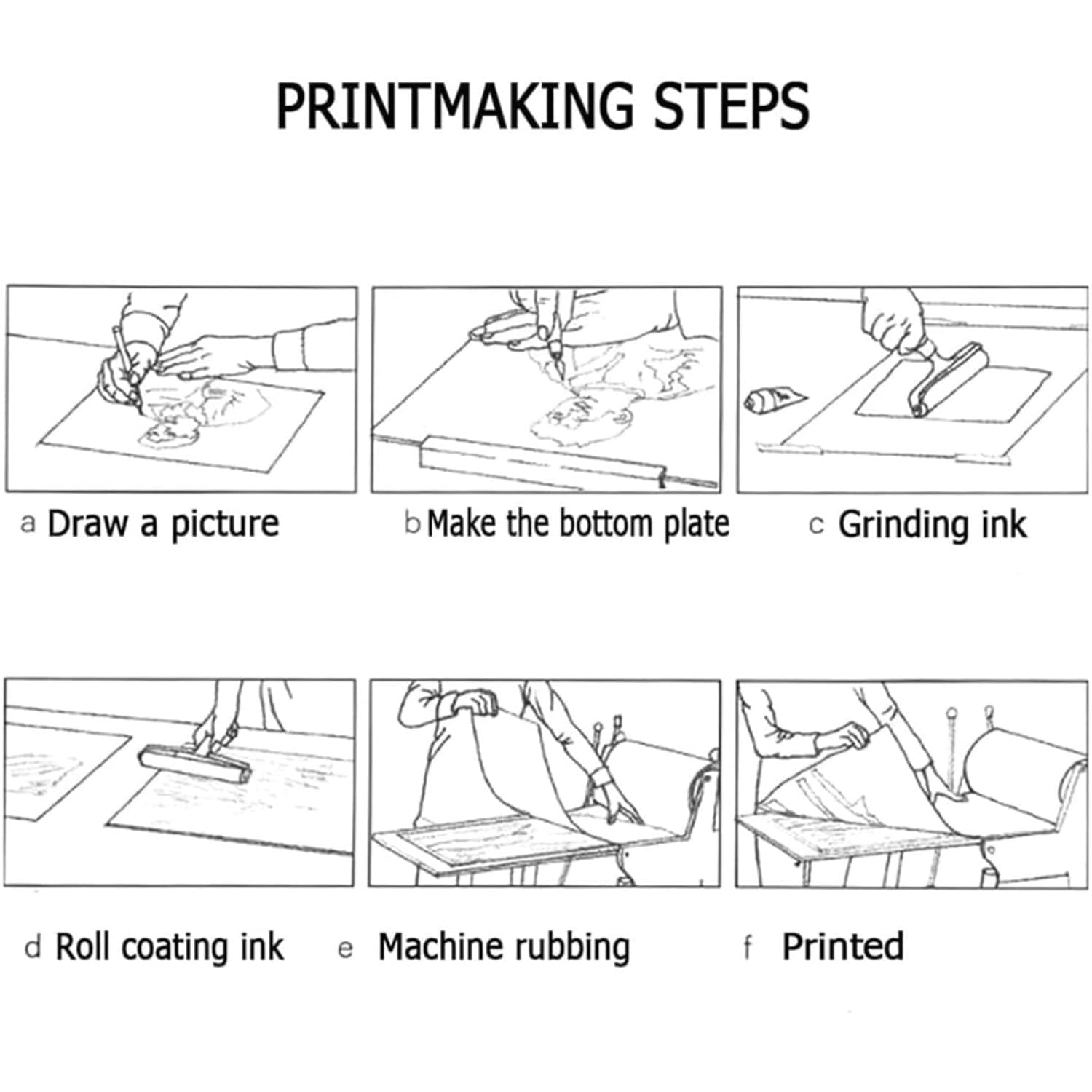 PRINTMAKING STEPS

a Draw a picture

b Make the bottom plate

c Grinding ink

d Roll coating ink

e Machine rubbing

f Printed