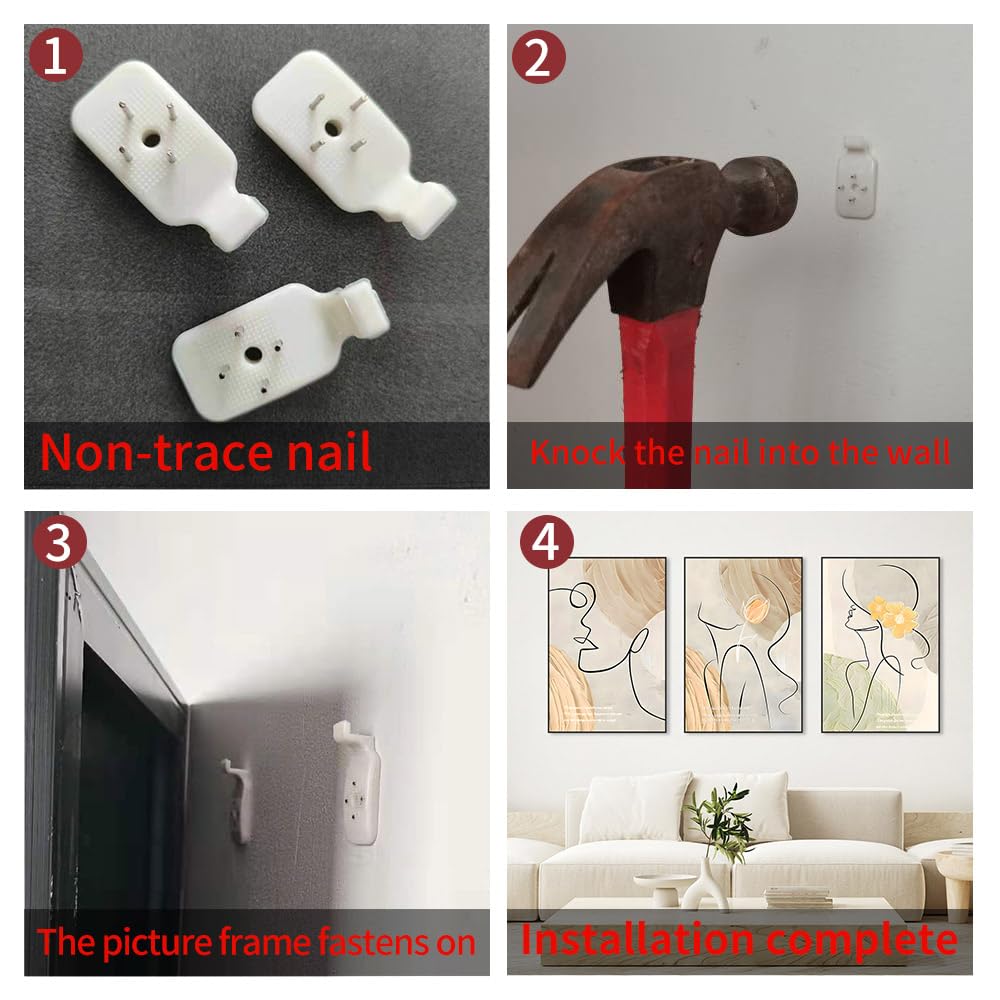 1
Non-trace nail

2
Knock the nail into the wall

3
The picture frame fastens on

4
Installation complete