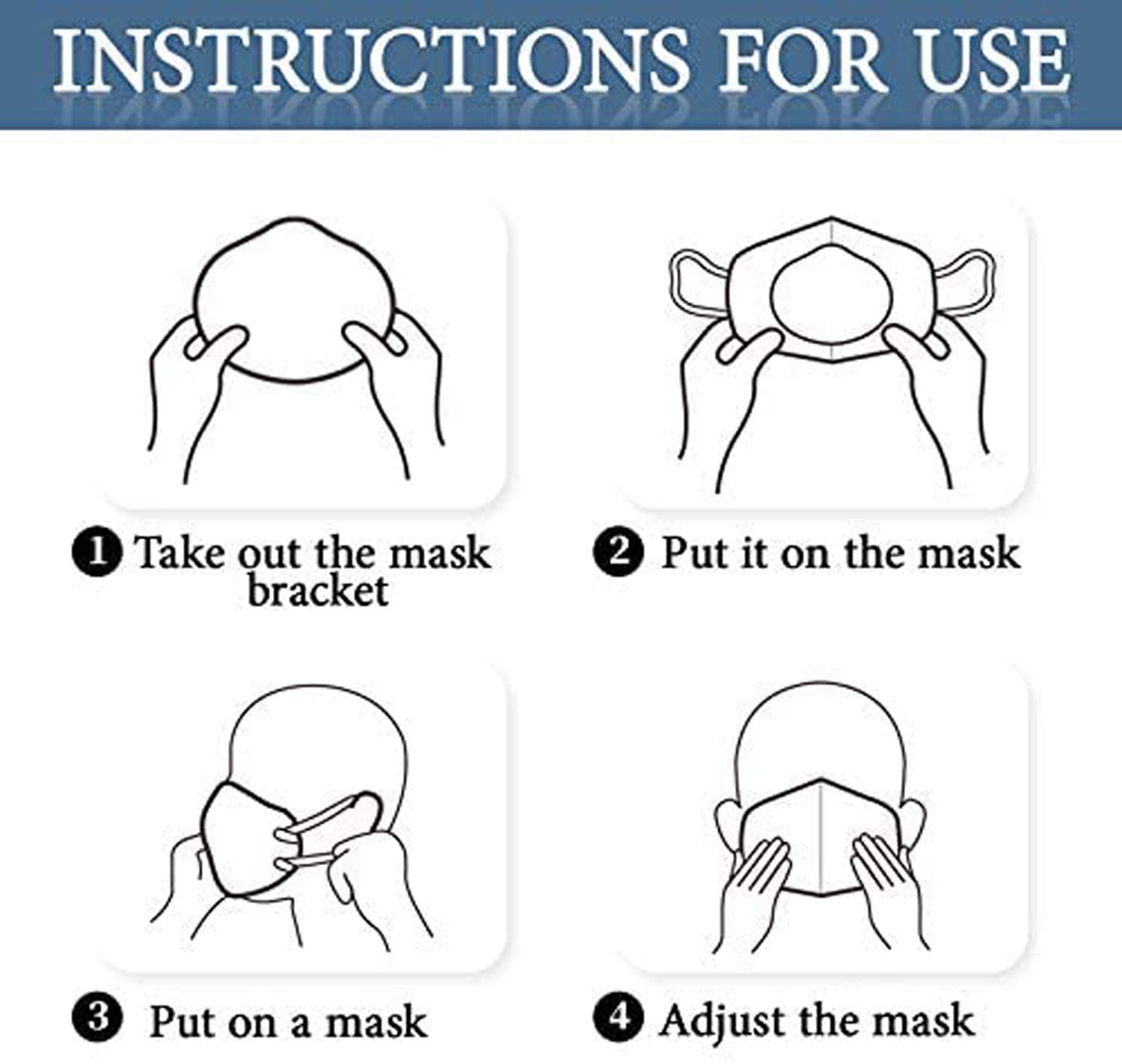 INSTRUCTIONS FOR USE

1 Take out the mask bracket

2 Put it on the mask

3 Put on a mask

4 Adjust the mask