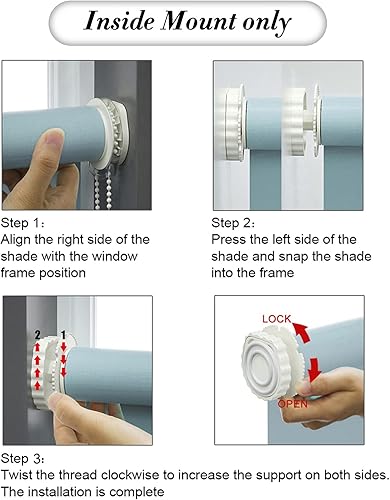 Inside Mount only

Step 1：
Align the right side of the shade with the window frame position

Step 2：
Press the left side of the shade and snap the shade into the frame

2 1

LOCK

OPEN

Step 3：
Twist the thread clockwise to increase the support on both sides.
The installation is complete