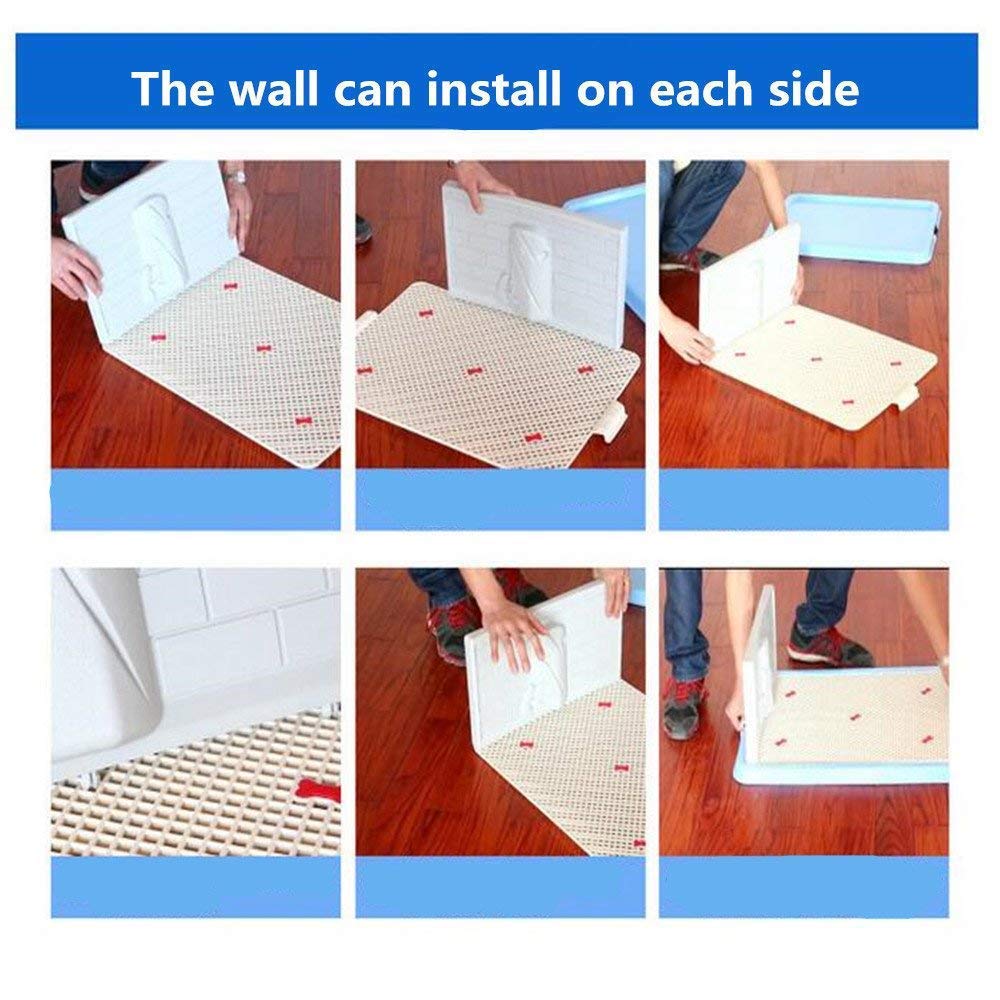 The wall can install on each side