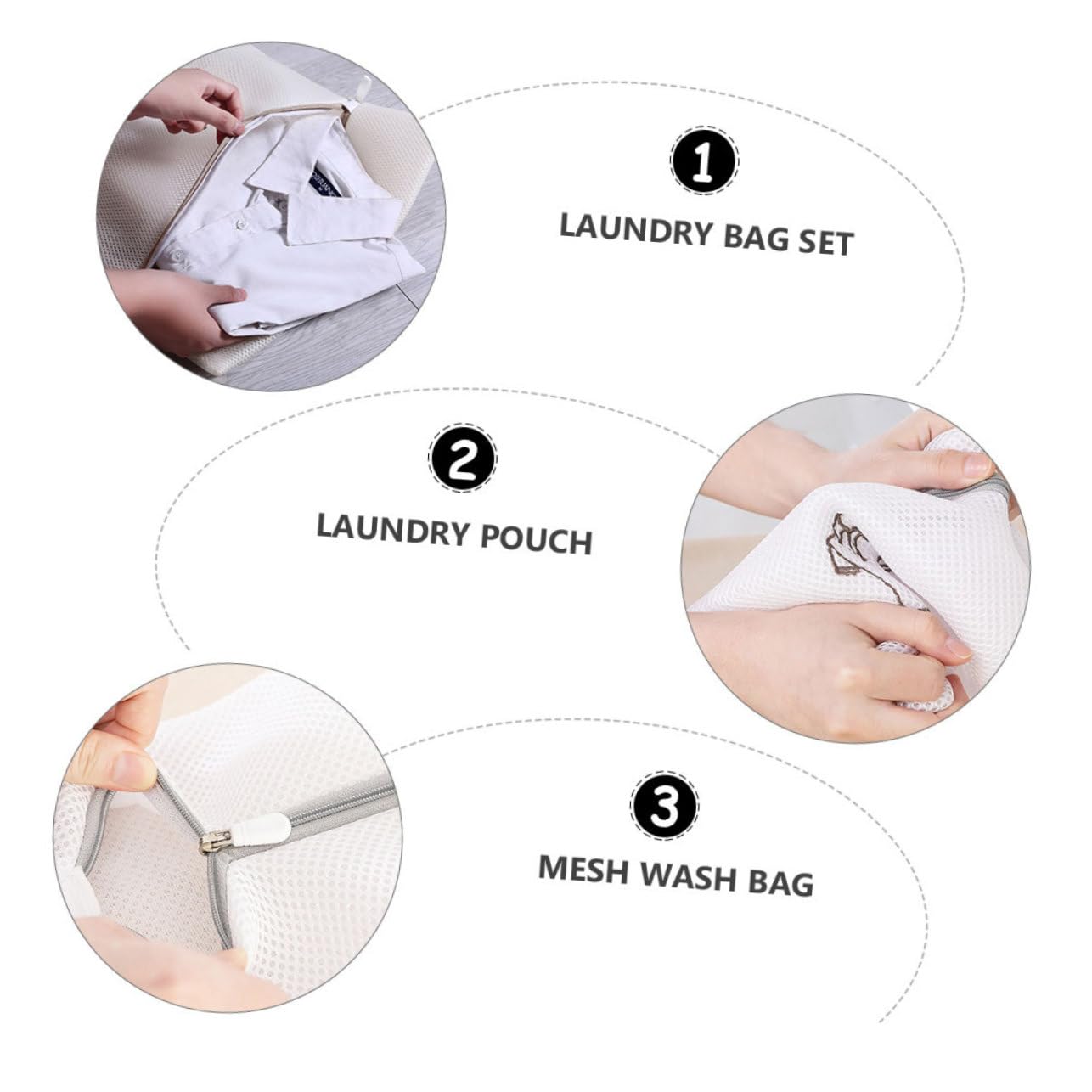 1

LAUNDRY BAG SET

2

LAUNDRY POUCH

3

MESH WASH BAG