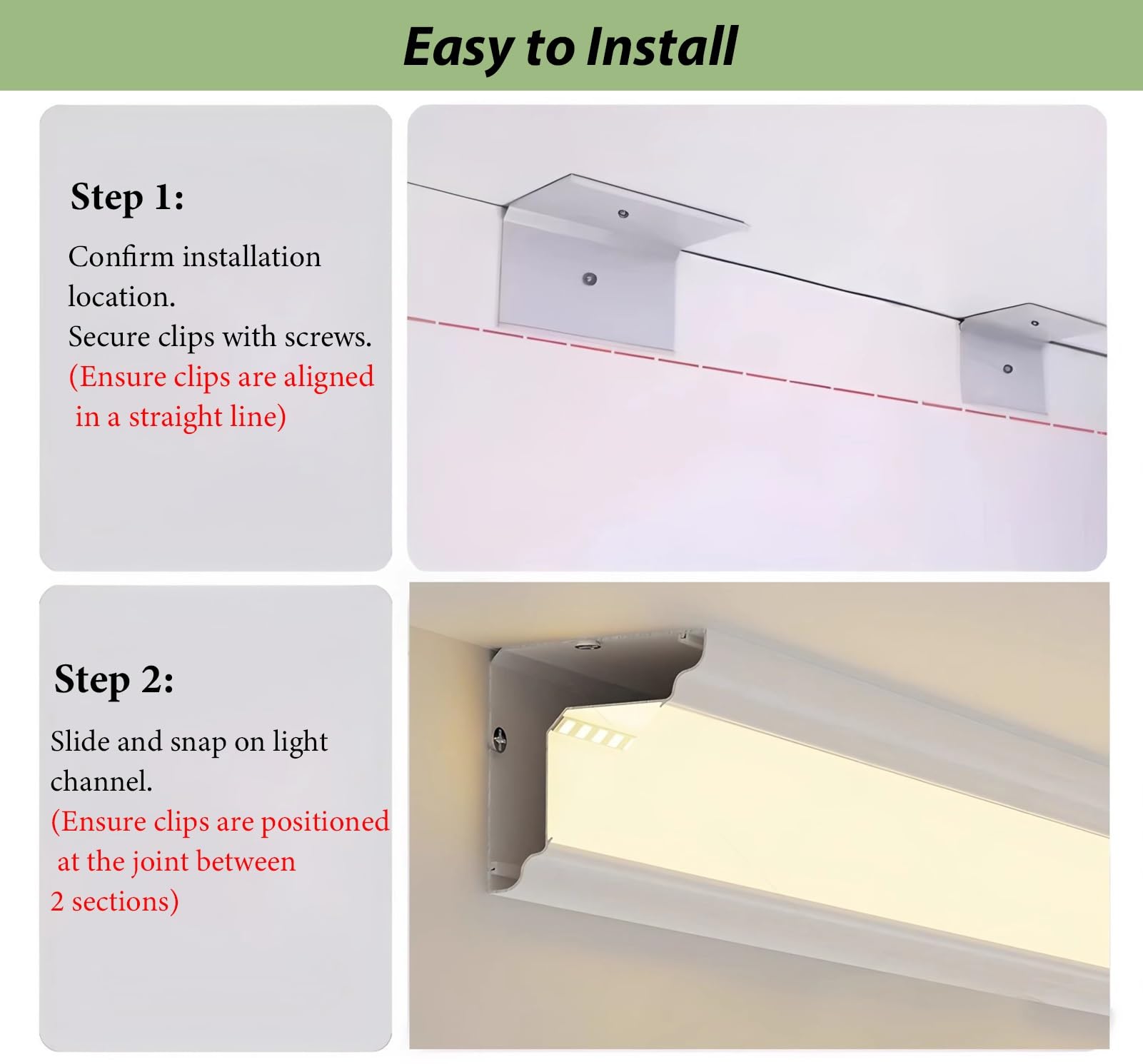 Easy to Install

Step 1:

Confirm installation location.
Secure clips with screws.
(Ensure clips are aligned in a straight line)

Step 2:

Slide and snap on light channel.
(Ensure clips are positioned at the joint between 2 sections)