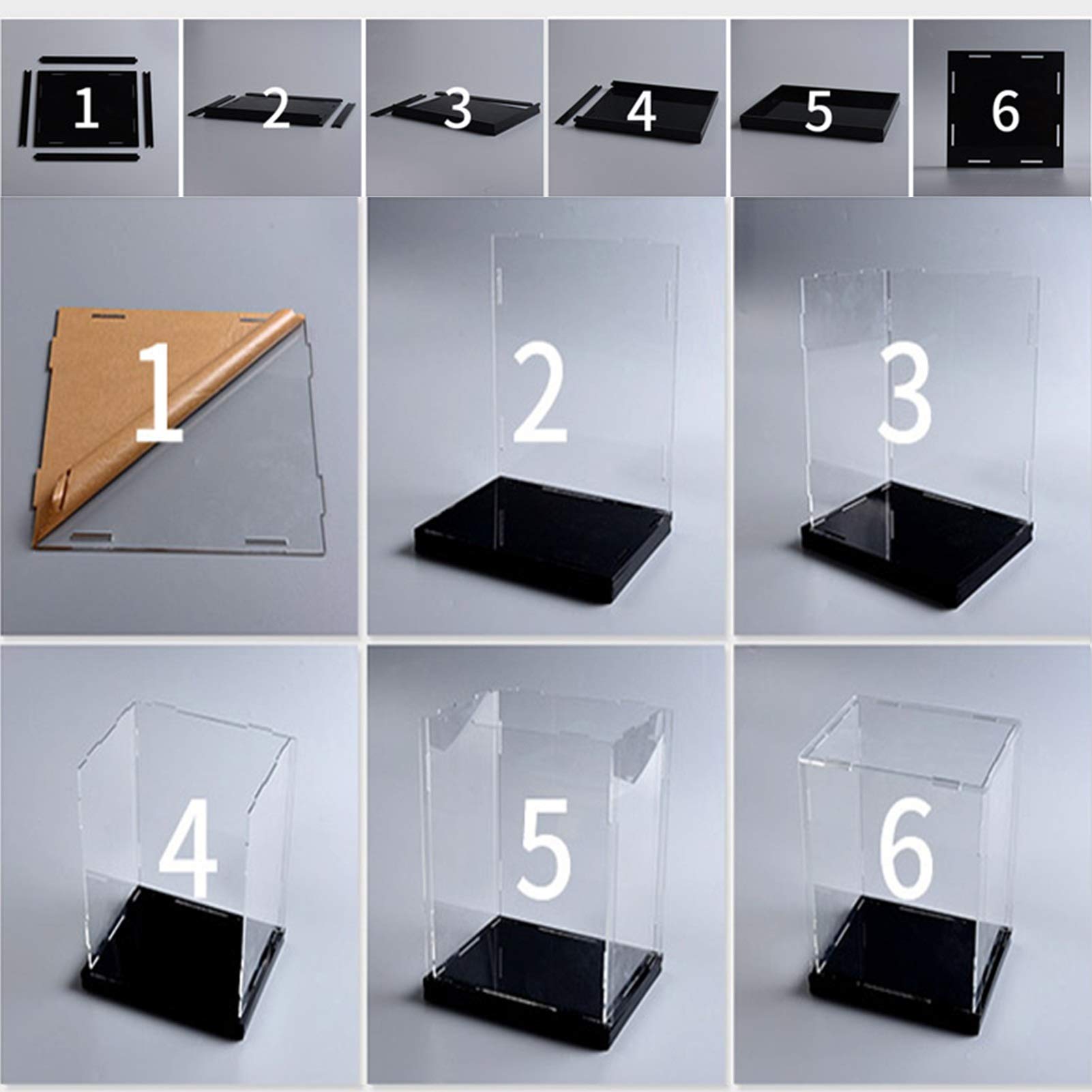 1 2 3 4 5 6

1 2 3

4 5 6