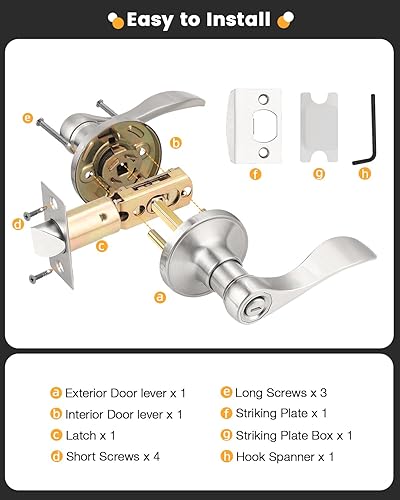 Easy to Install

e

b

f

g

h

d

c

a

a Exterior Door lever x 1
b Interior Door lever x 1
c Latch x 1
d Short Screws x 4

e Long Screws x 3
f Striking Plate x 1
g Striking Plate Box x 1
h Hook Spanner x 1